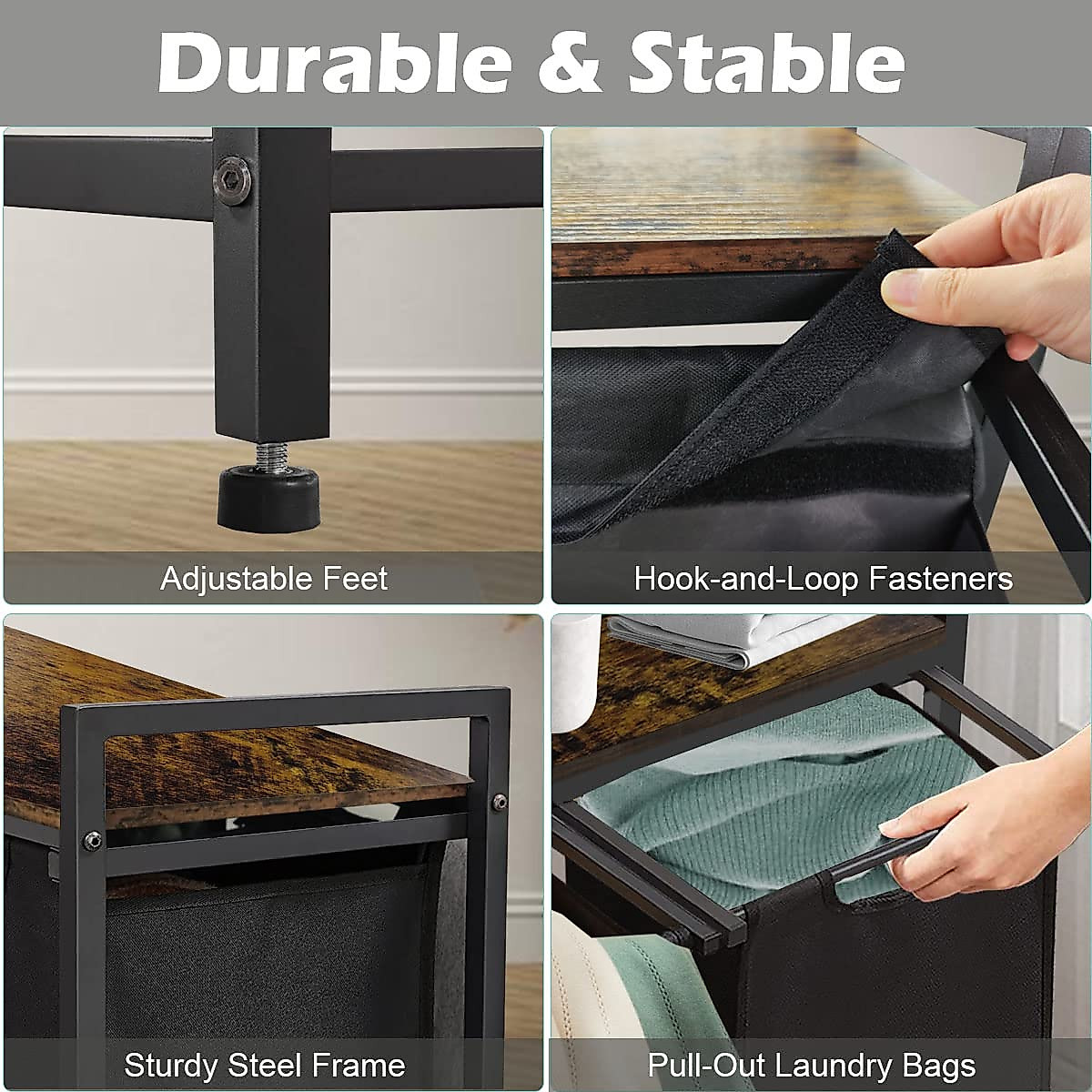 Durable & Stable

Adjustable Feet

Hook-and-Loop Fasteners

Sturdy Steel Frame

Pull-Out Laundry Bags