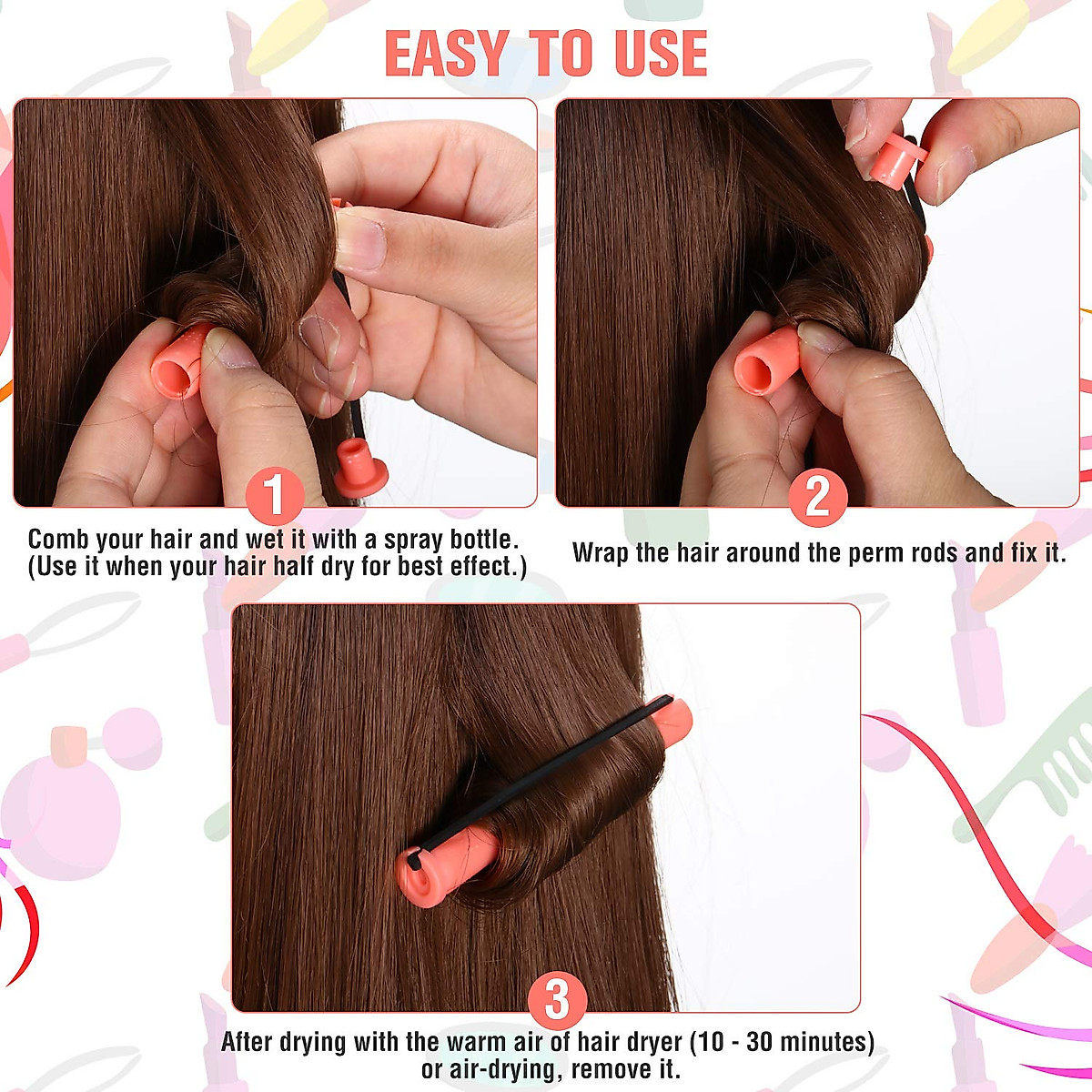 EASY TO USE

1

Comb your hair and wet it with a spray bottle. (Use it when your hair half dry for best effect.)

2

Wrap the hair around the perm rods and fix it.

3

After drying with the warm air of hair dryer (10 - 30 minutes) or air-drying, remove it.