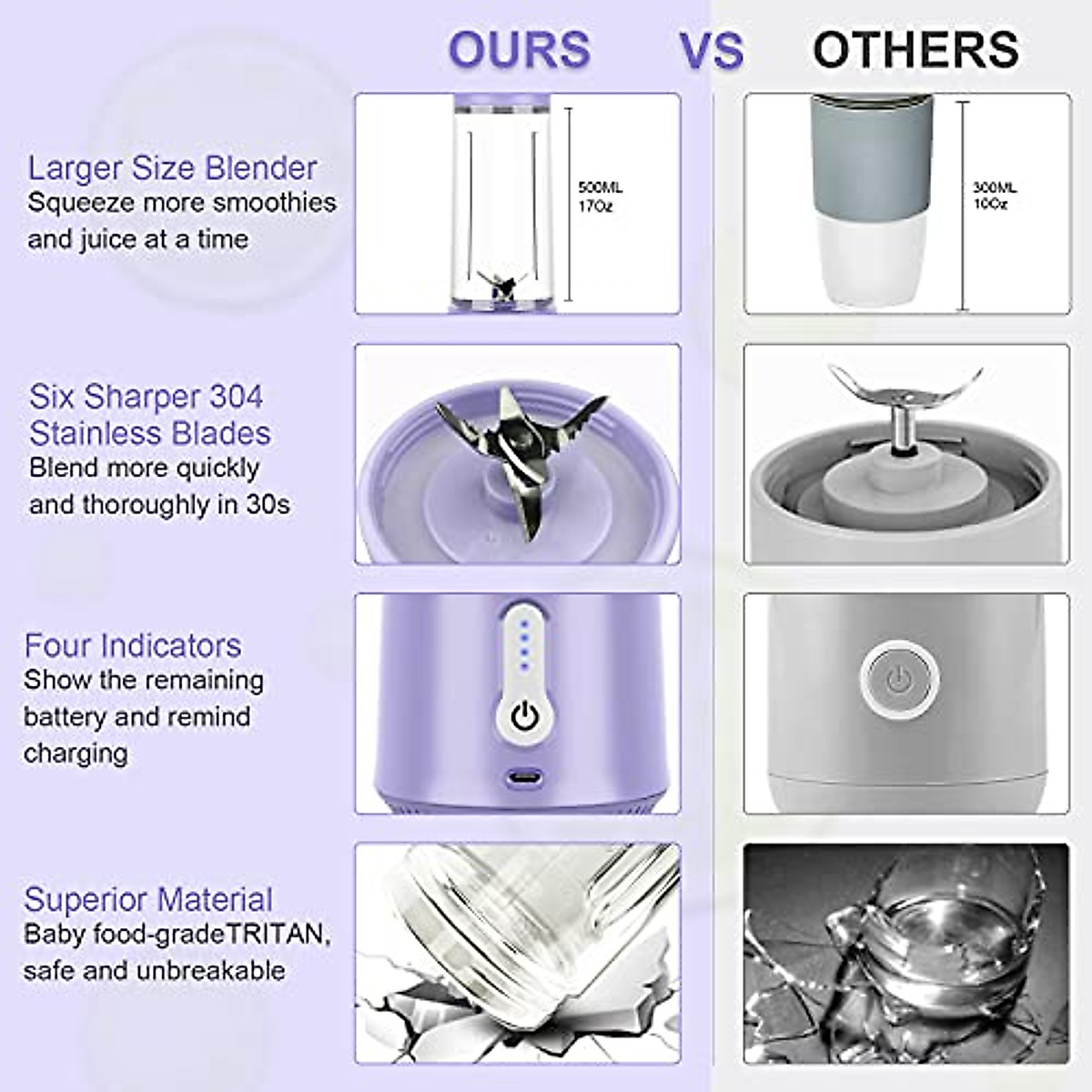 OURS VS OTHERS

Larger Size Blender
Squeeze more smoothies and juice at a time

500ML
17Oz

300ML
10Oz

Six Sharper 304 Stainless Blades
Blend more quickly and thoroughly in 30s

Four Indicators
Show the remaining battery and remind charging

Superior Material
Baby food-gradeTRITAN, safe and unbreakable