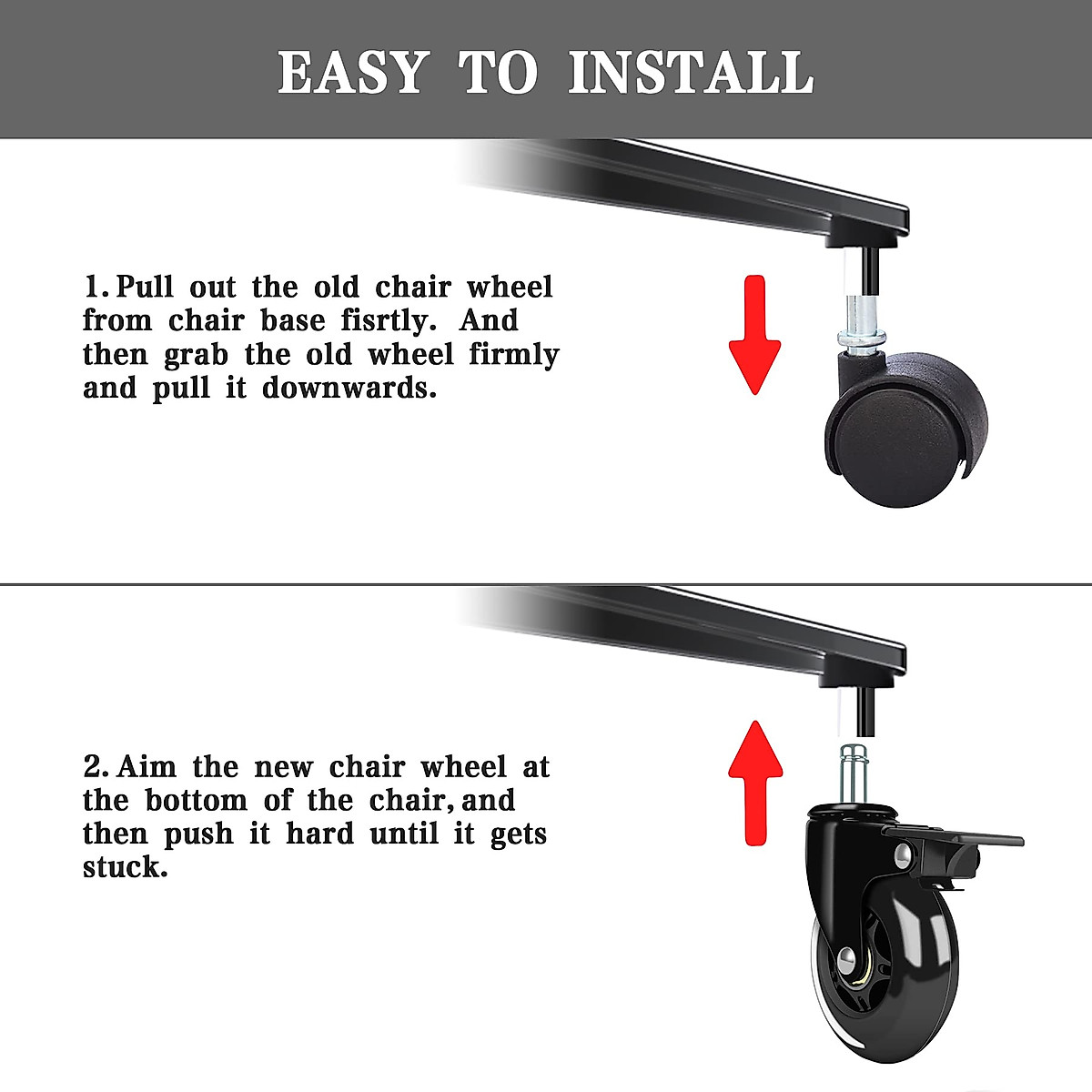 EASY TO INSTALL

1. Pull out the old chair wheel from chair base fisrtly. And then grab the old wheel firmly and pull it downwards.

2. Aim the new chair wheel at the bottom of the chair, and then push it hard until it gets stuck.