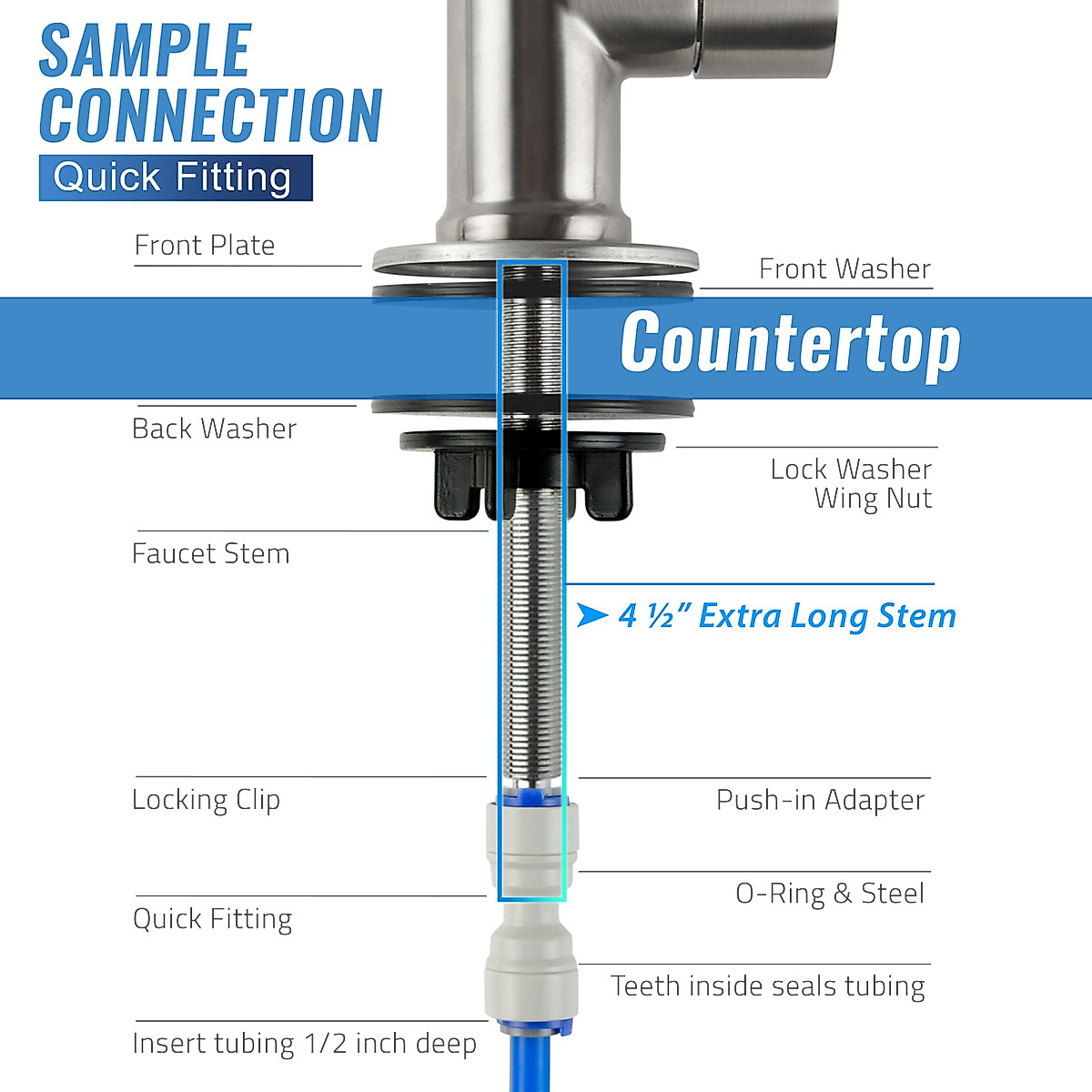 SAMPLE CONNECTION
Quick Fitting

Front Plate

Front Washer

Countertop

Back Washer

Lock Washer
Wing Nut

Faucet Stem

4 ½" Extra Long Stem

Locking Clip

Push-in Adapter

O-Ring & Steel

Quick Fitting

Teeth inside seals tubing

Insert tubing 1/2 inch deep