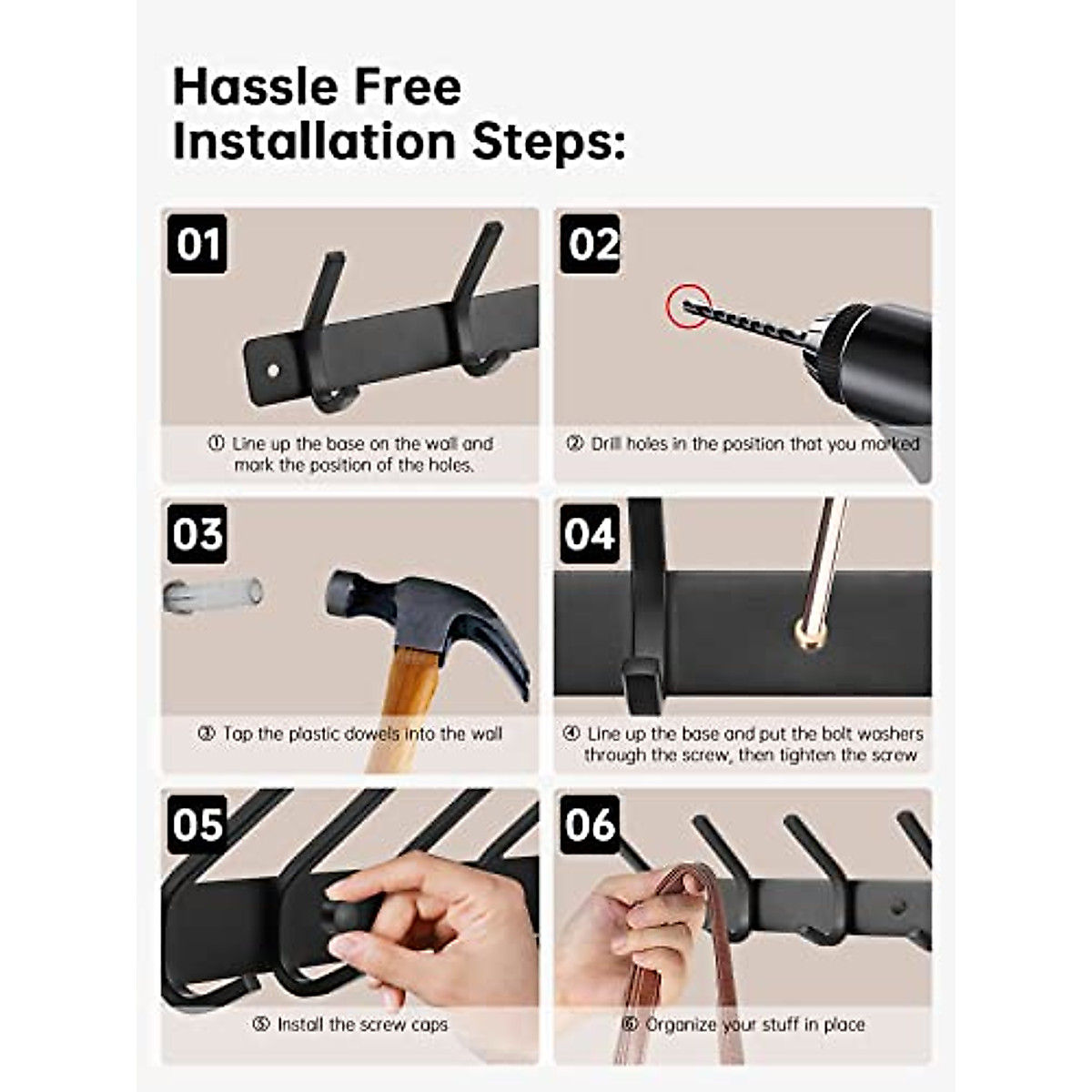 Hassle Free Installation Steps:

01

① Line up the base on the wall and mark the position of the holes.

02

② Drill holes in the position that you marked

03

③ Tap the plastic dowels into the wall

04

④ Line up the base and put the bolt washers through the screw, then tighten the screw

05

⑤ Install the screw caps

06

⑥ Organize your stuff in place