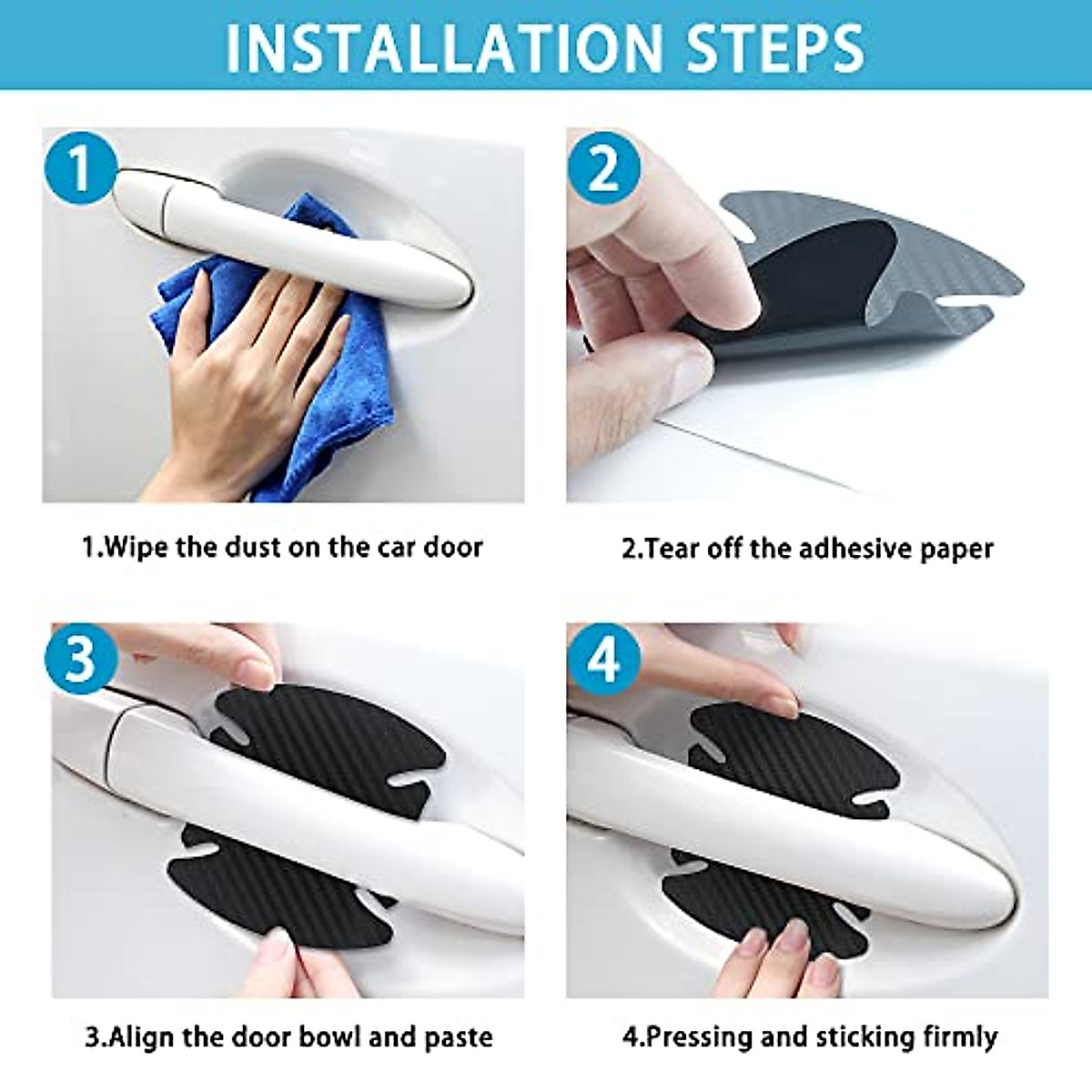 INSTALLATION STEPS

1

2

1.Wipe the dust on the car door

2.Tear off the adhesive paper

3

4

3.Align the door bowl and paste

4.Pressing and sticking firmly