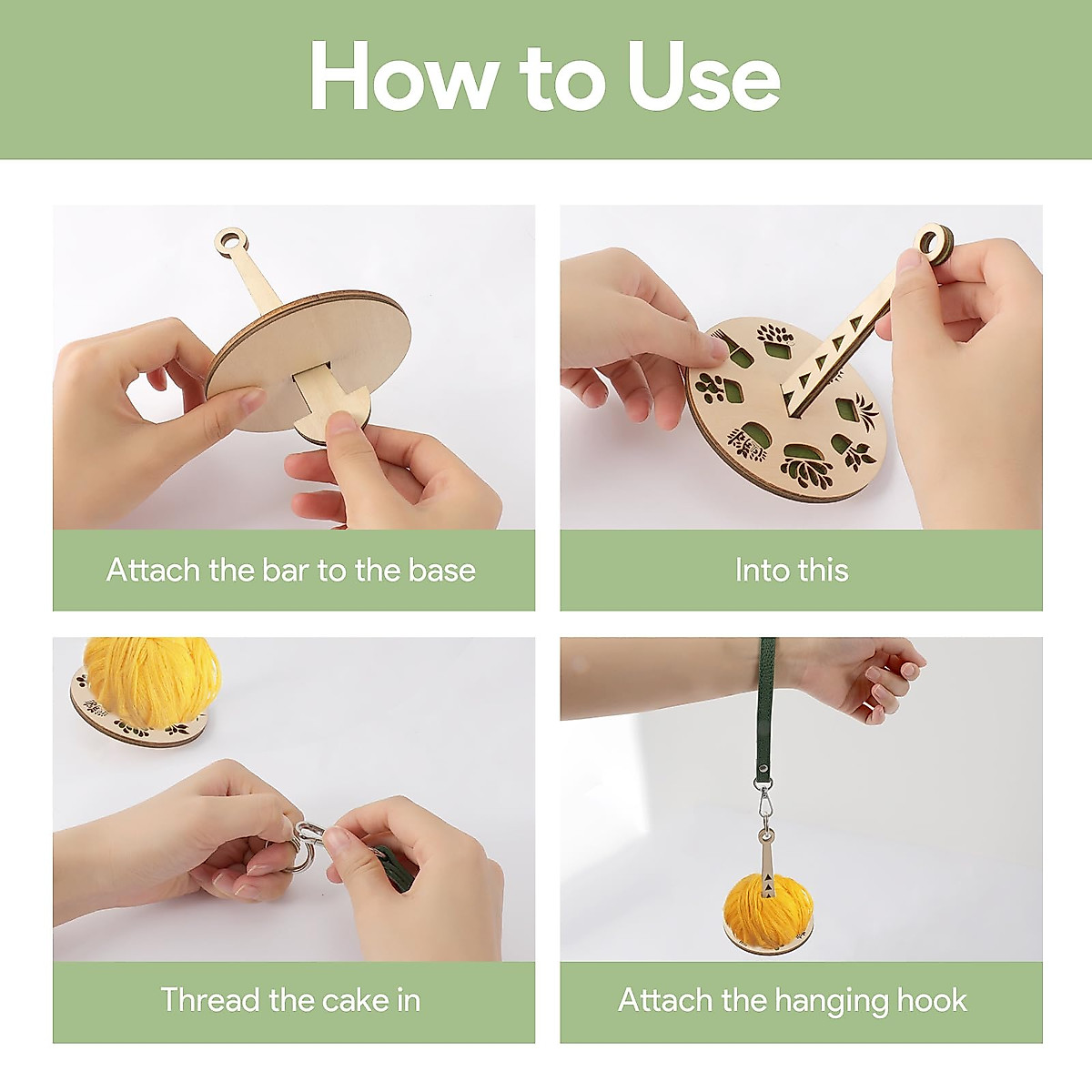 How to Use

Attach the bar to the base

Into this

Thread the cake in

Attach the hanging hook