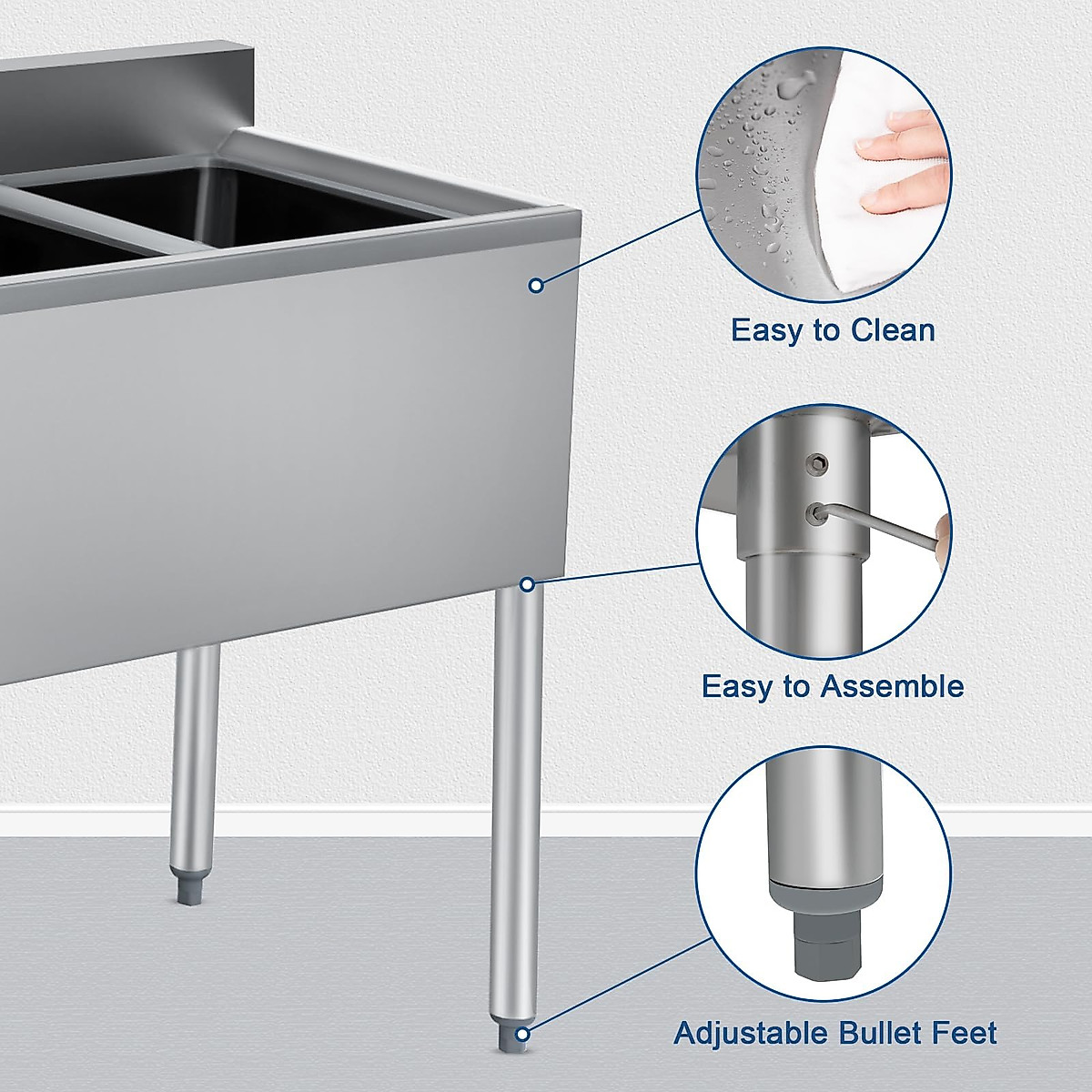 Easy to Clean

Easy to Assemble

Adjustable Bullet Feet