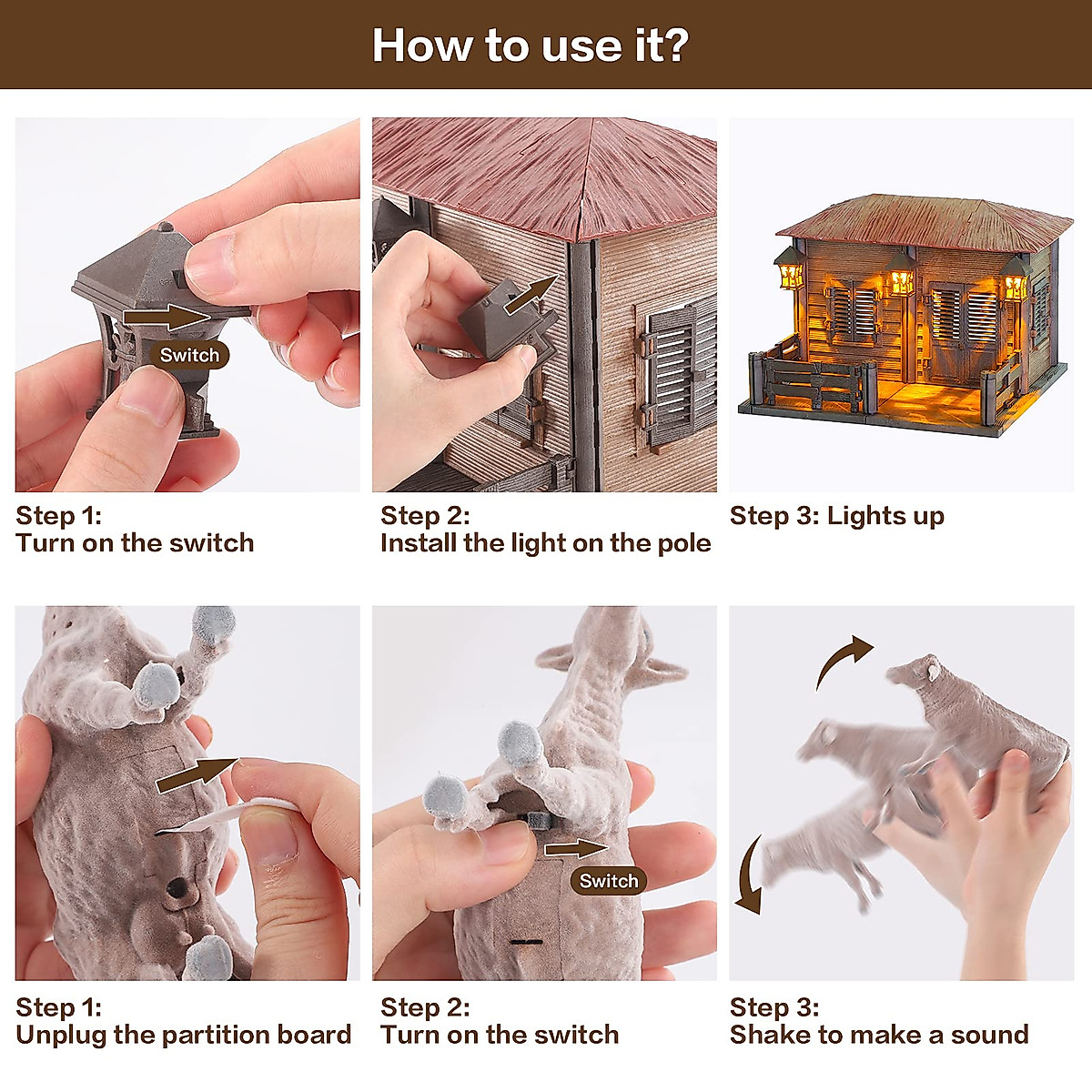 How to use it?

Switch

Step 1:
Turn on the switch

Step 2:
Install the light on the pole

Step 3: Lights up

Switch

Step 1:
Unplug the partition board

Step 2:
Turn on the switch

Step 3:
Shake to make a sound