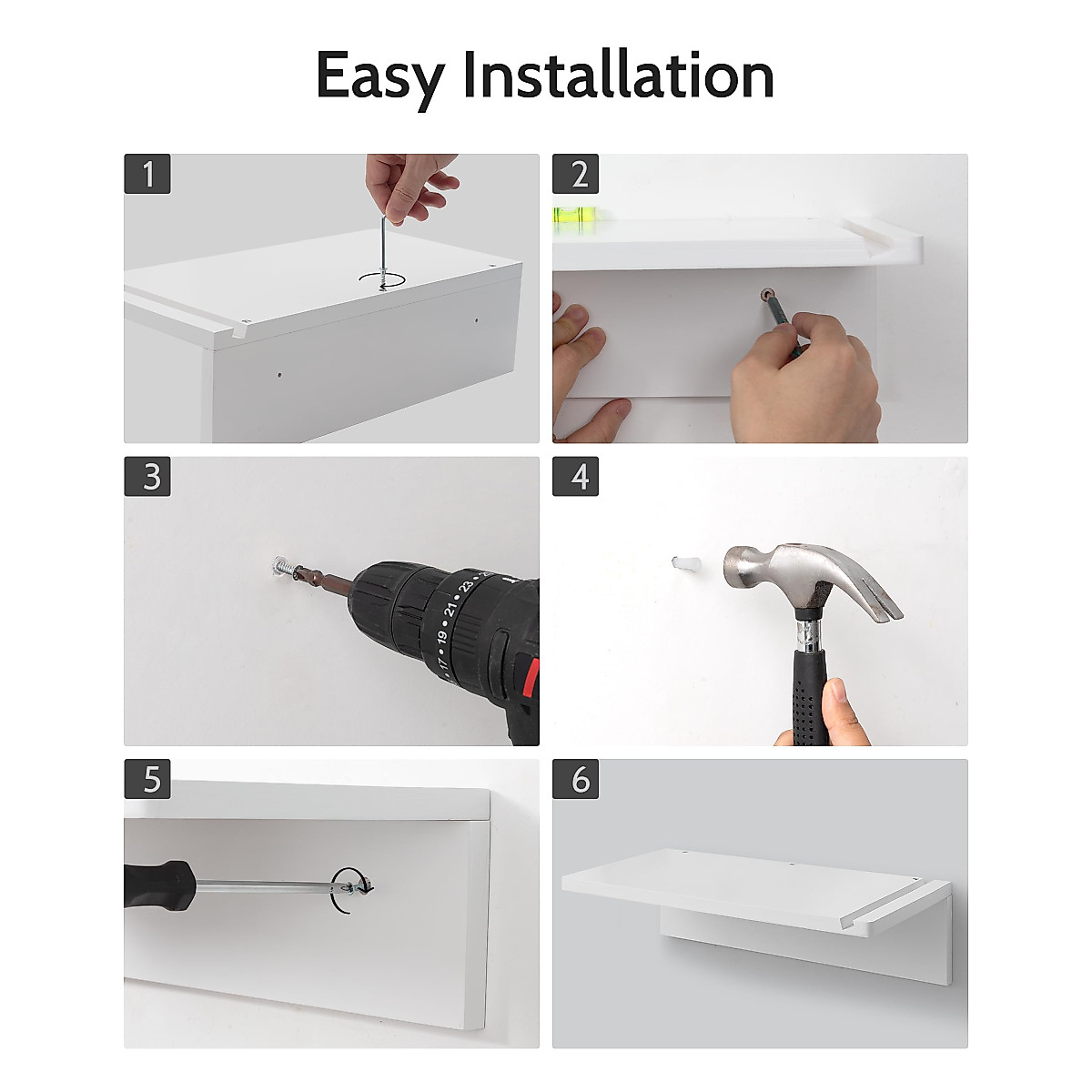 Easy Installation

1

2

3

17 19 21 23

4

5

6