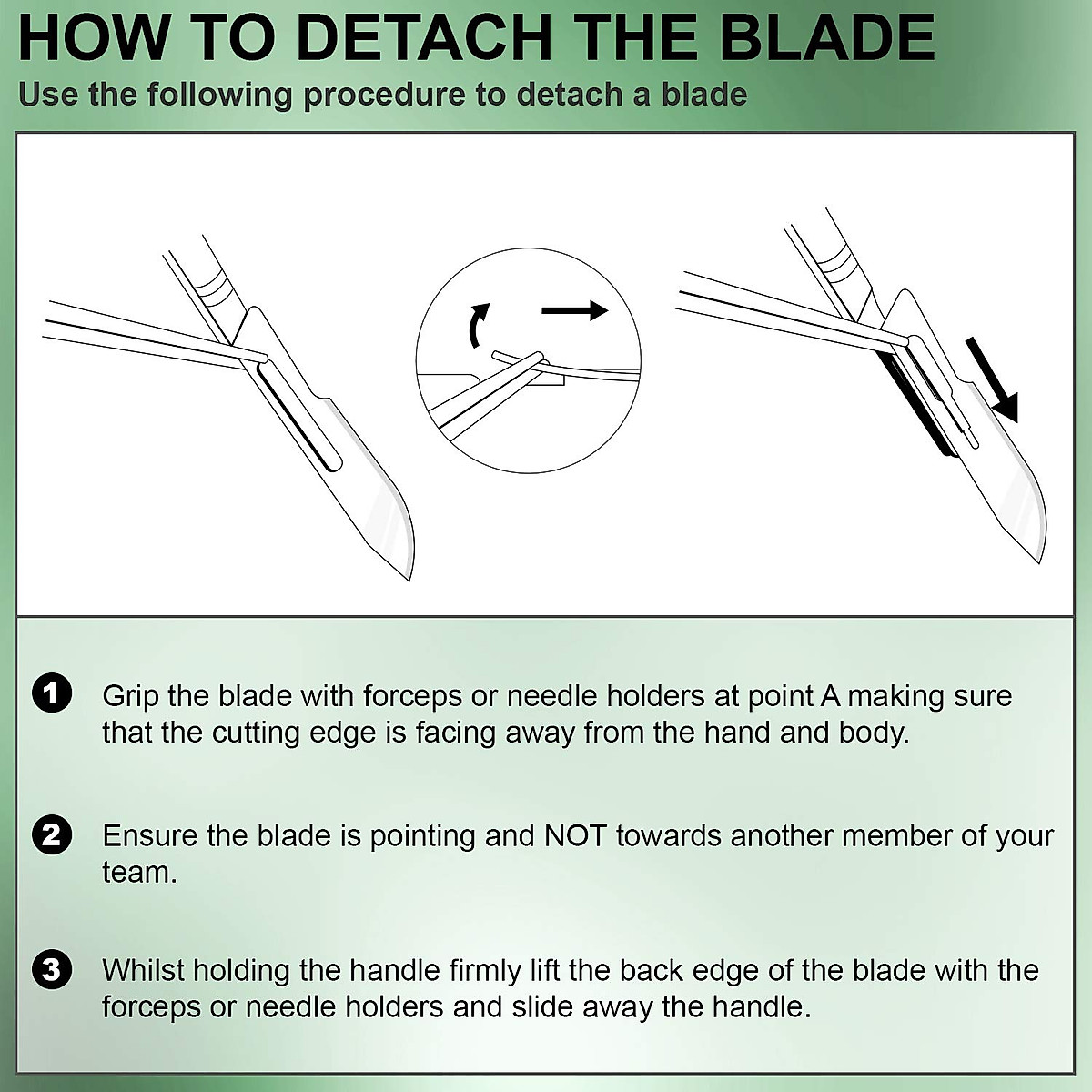 HOW TO DETACH THE BLADE
Use the following procedure to detach a blade

1 Grip the blade with forceps or needle holders at point A making sure that the cutting edge is facing away from the hand and body.

2 Ensure the blade is pointing and NOT towards another member of your team.

3 Whilst holding the handle firmly lift the back edge of the blade with the forceps or needle holders and slide away the handle.