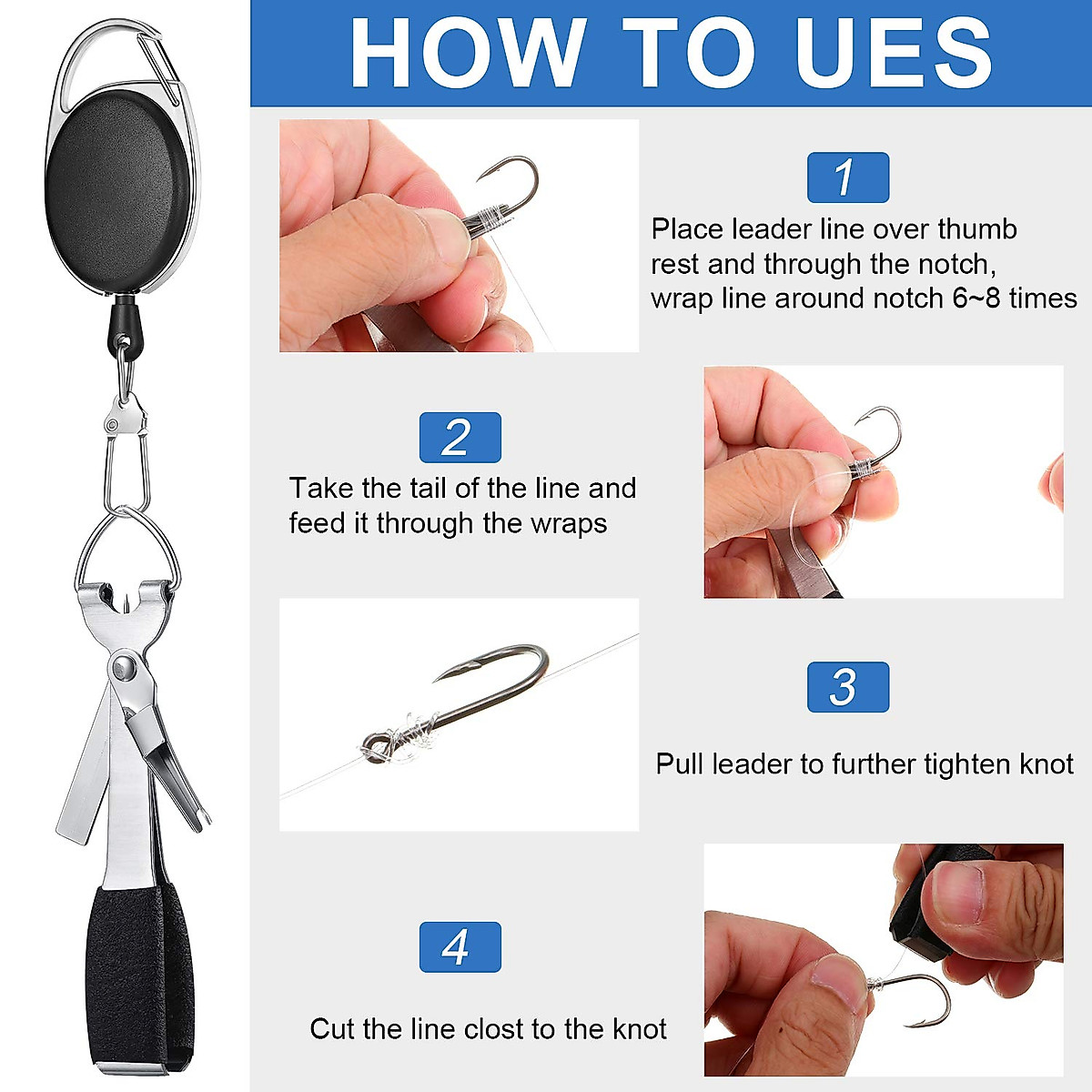 HOW TO UES

1

Place leader line over thumb rest and through the notch, wrap line around notch 6~8 times

2

Take the tail of the line and feed it through the wraps

3

Pull leader to further tighten knot

4

Cut the line clost to the knot