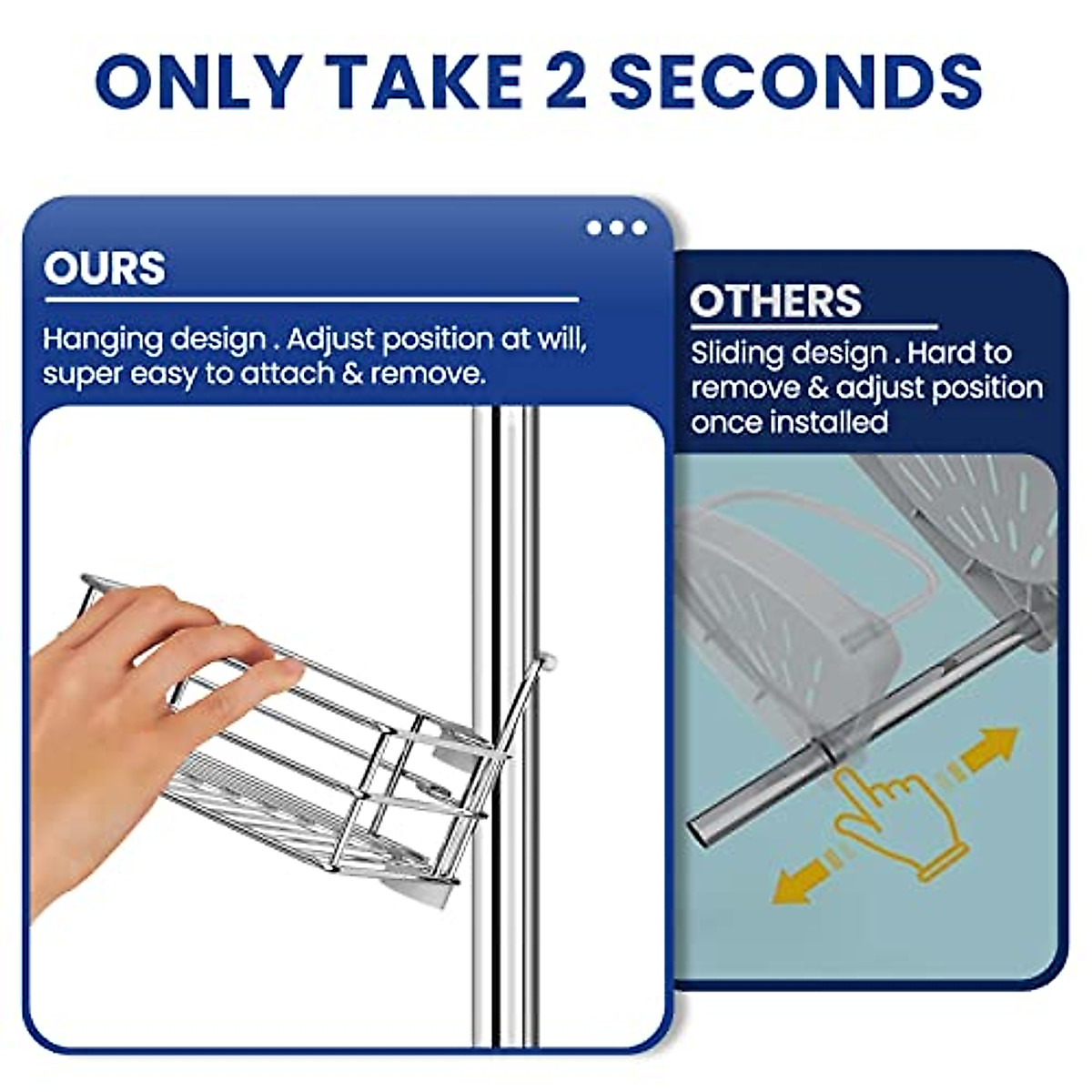 ONLY TAKE 2 SECONDS

OURS

Hanging design . Adjust position at will, super easy to attach & remove.

OTHERS

Sliding design . Hard to remove & adjust position once installed