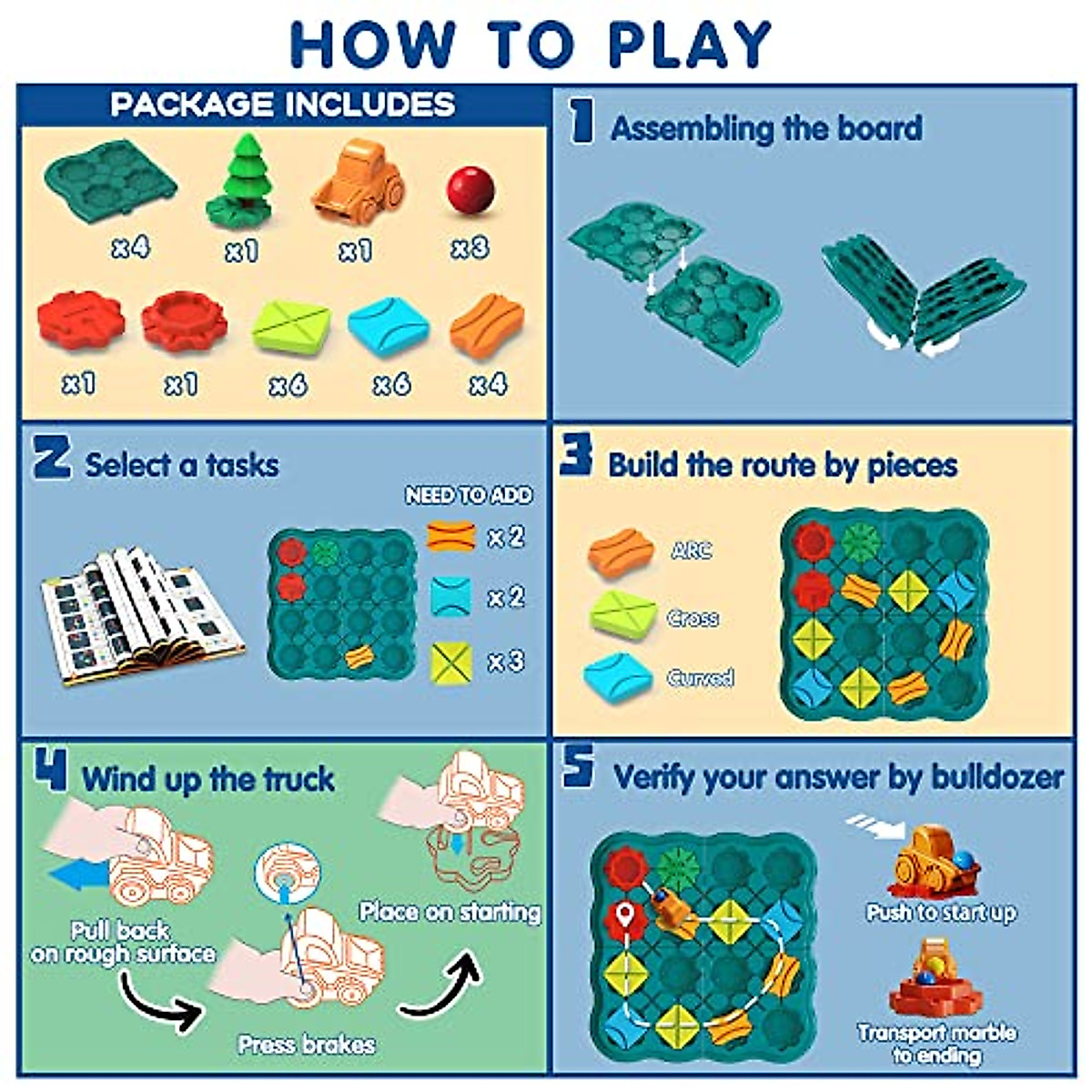 HOW TO PLAY

PACKAGE INCLUDES

x4 x1 x1 x3

x1 x1 x6 x6 x4

1 Assembling the board

2 Select a tasks

NEED TO ADD

x 2

x 2

x 3

3 Build the route by pieces

ARC

Cross

Curved

4 Wind up the truck

Pull back on rough surface

Press brakes

Place on starting

5 Verify your answer by bulldozer

Push to start up

Transport marble to ending