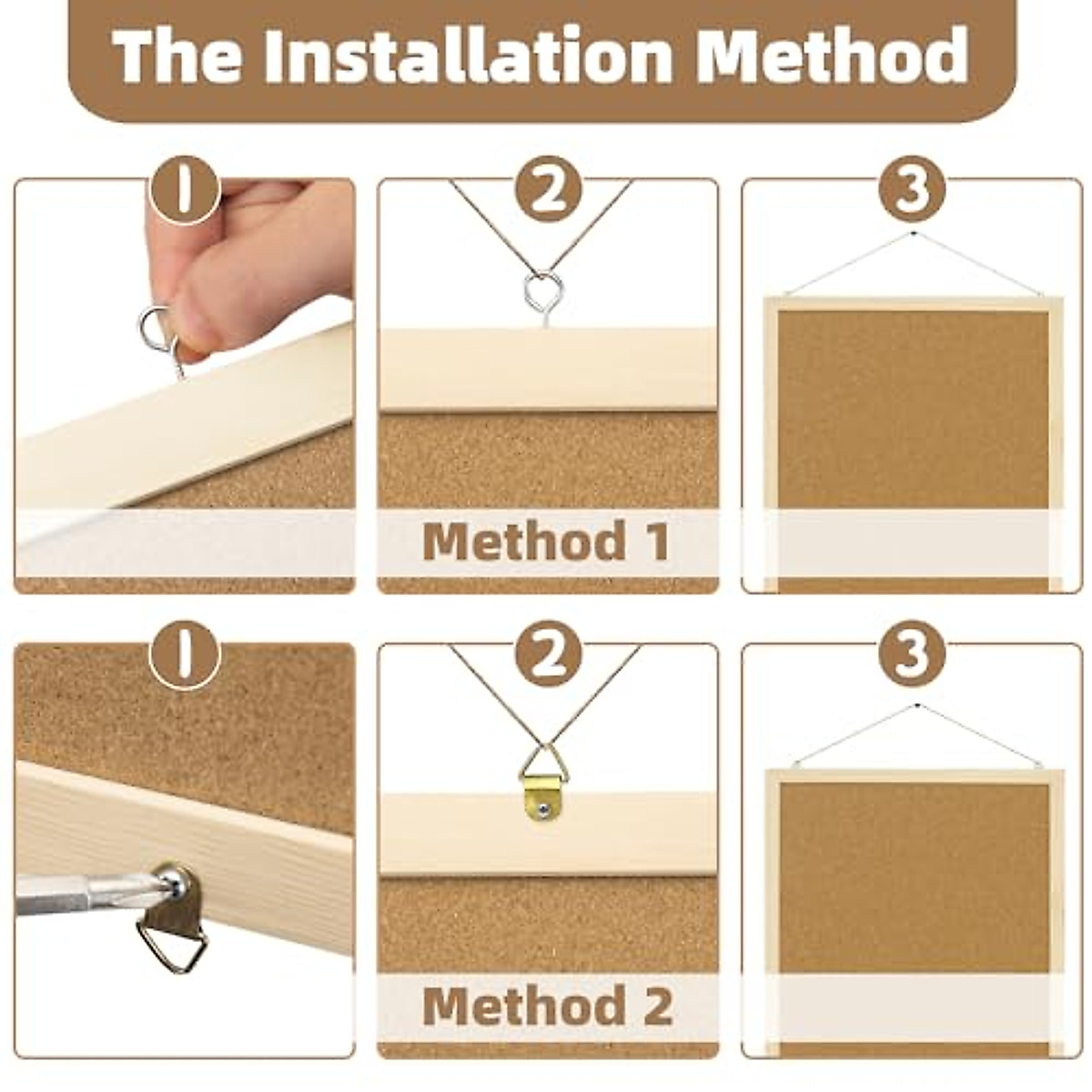 The Installation Method

1

2

3

Method 1

1

2

3

Method 2