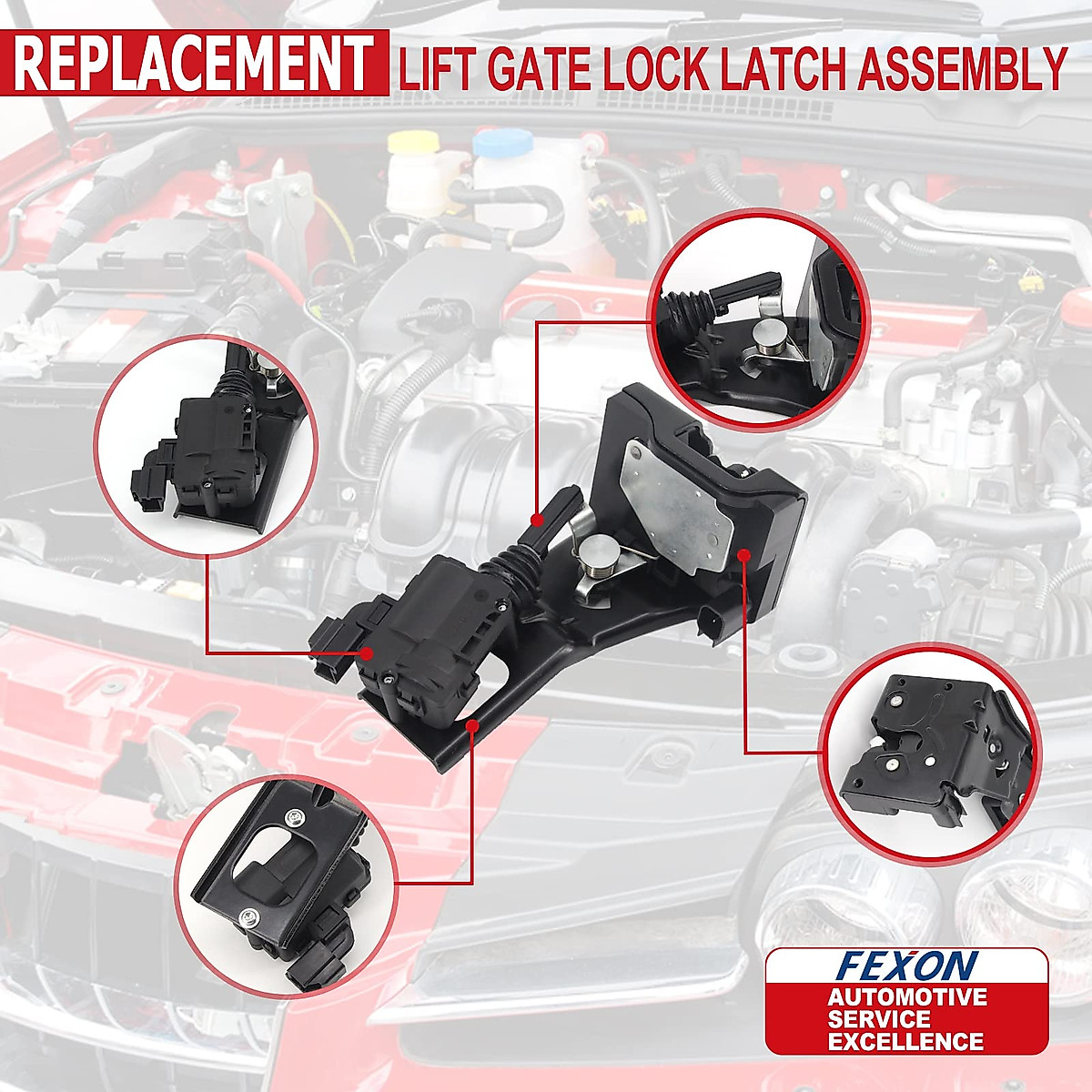 REPLACEMENT LIFT GATE LOCK LATCH ASSEMBLY

FEXON
AUTOMOTIVE SERVICE EXCELLENCE