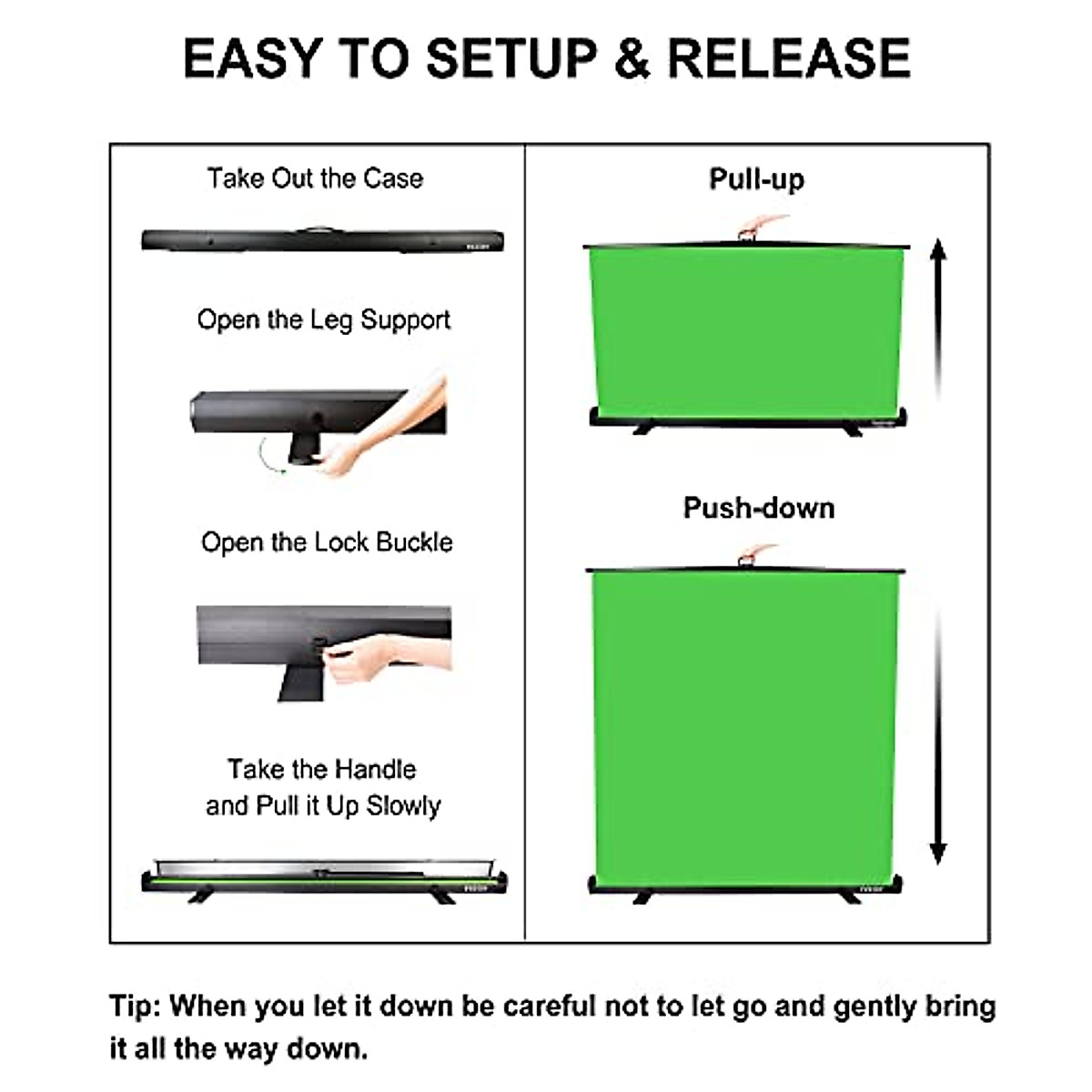 EASY TO SETUP & RELEASE

Take Out the Case

Open the Leg Support

Open the Lock Buckle

Take the Handle
and Pull it Up Slowly

Pull-up

Push-down

Tip: When you let it down be careful not to let go and gently bring it all the way down.