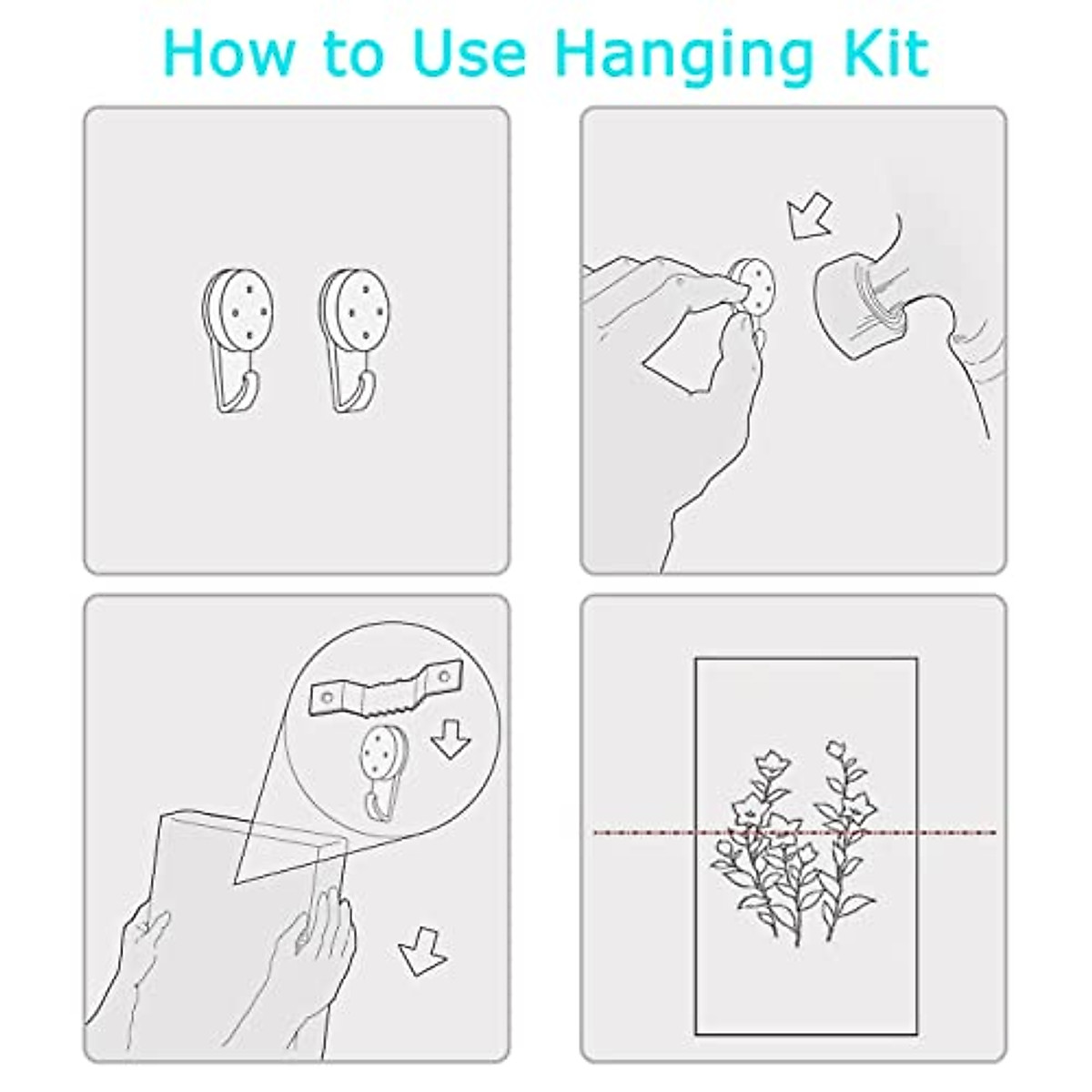 How to Use Hanging Kit