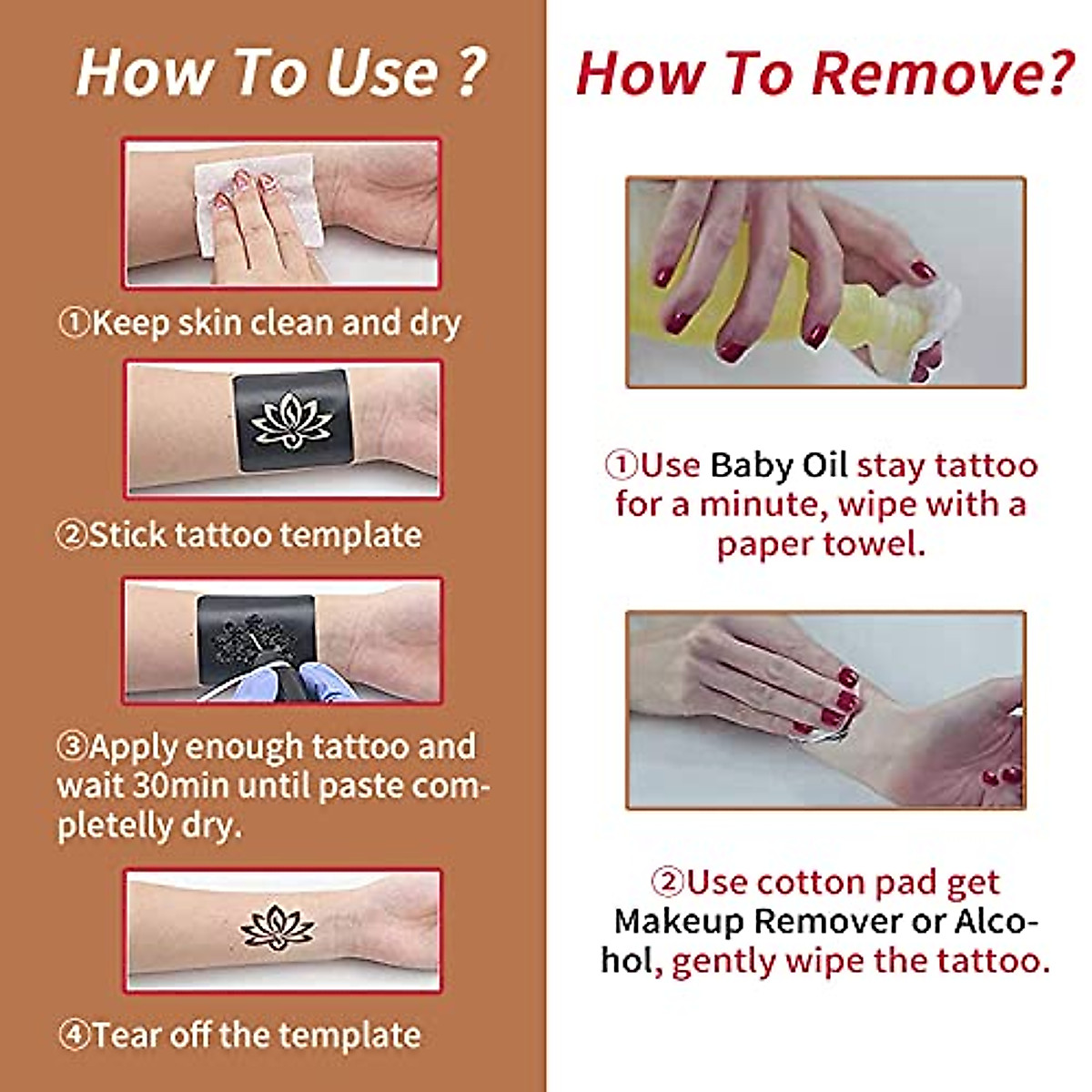 How To Use ?

①Keep skin clean and dry

②Stick tattoo template

③Apply enough tattoo and wait 30min until paste completelly dry.

④Tear off the template

How To Remove?

①Use Baby Oil stay tattoo for a minute, wipe with a paper towel.

②Use cotton pad get Makeup Remover or Alcohol, gently wipe the tattoo.