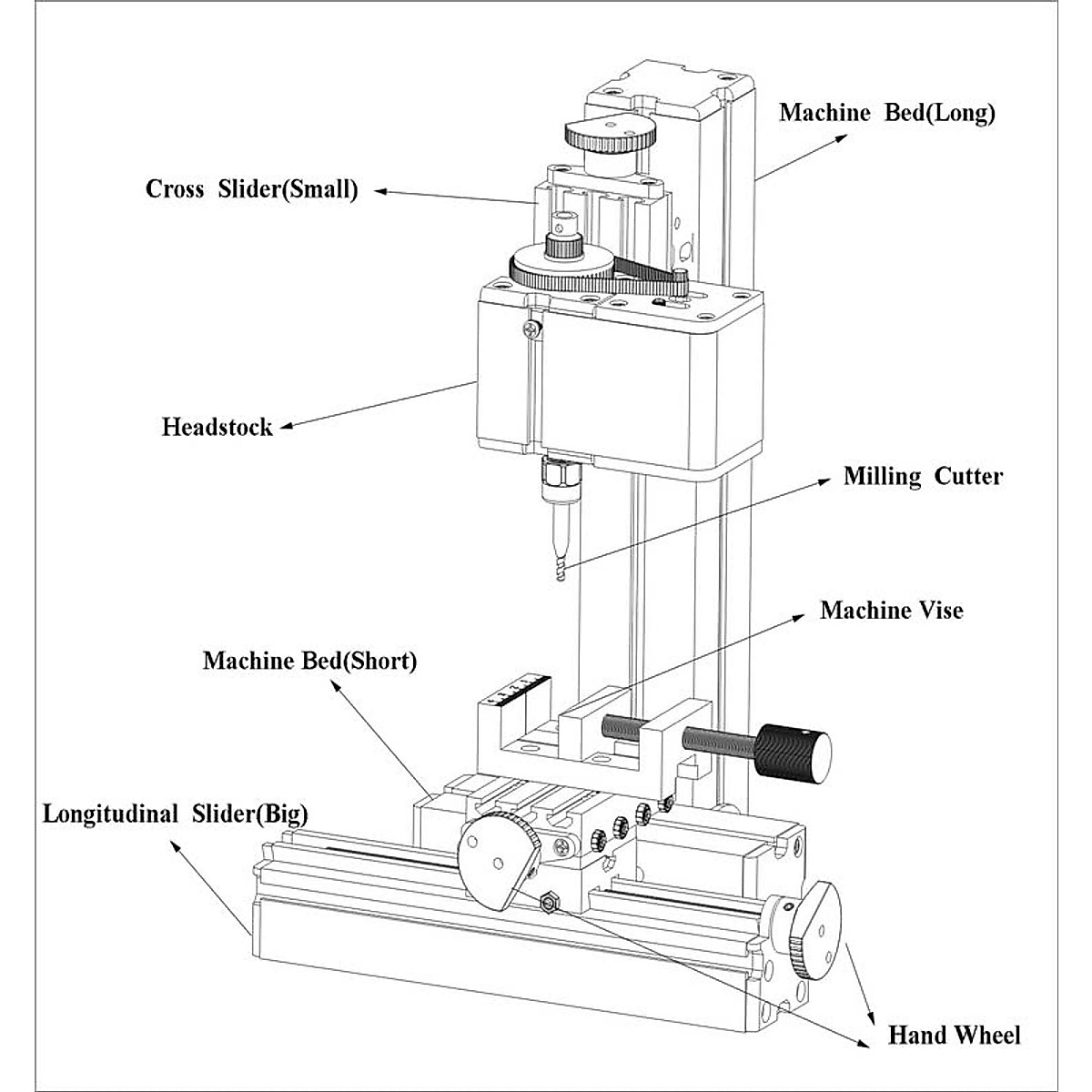 Machine Bed(Long)

Cross Slider(Small)

Headstock

Milling Cutter

Machine Vise

Machine Bed(Short)

Longitudinal Slider(Big)

Hand Wheel