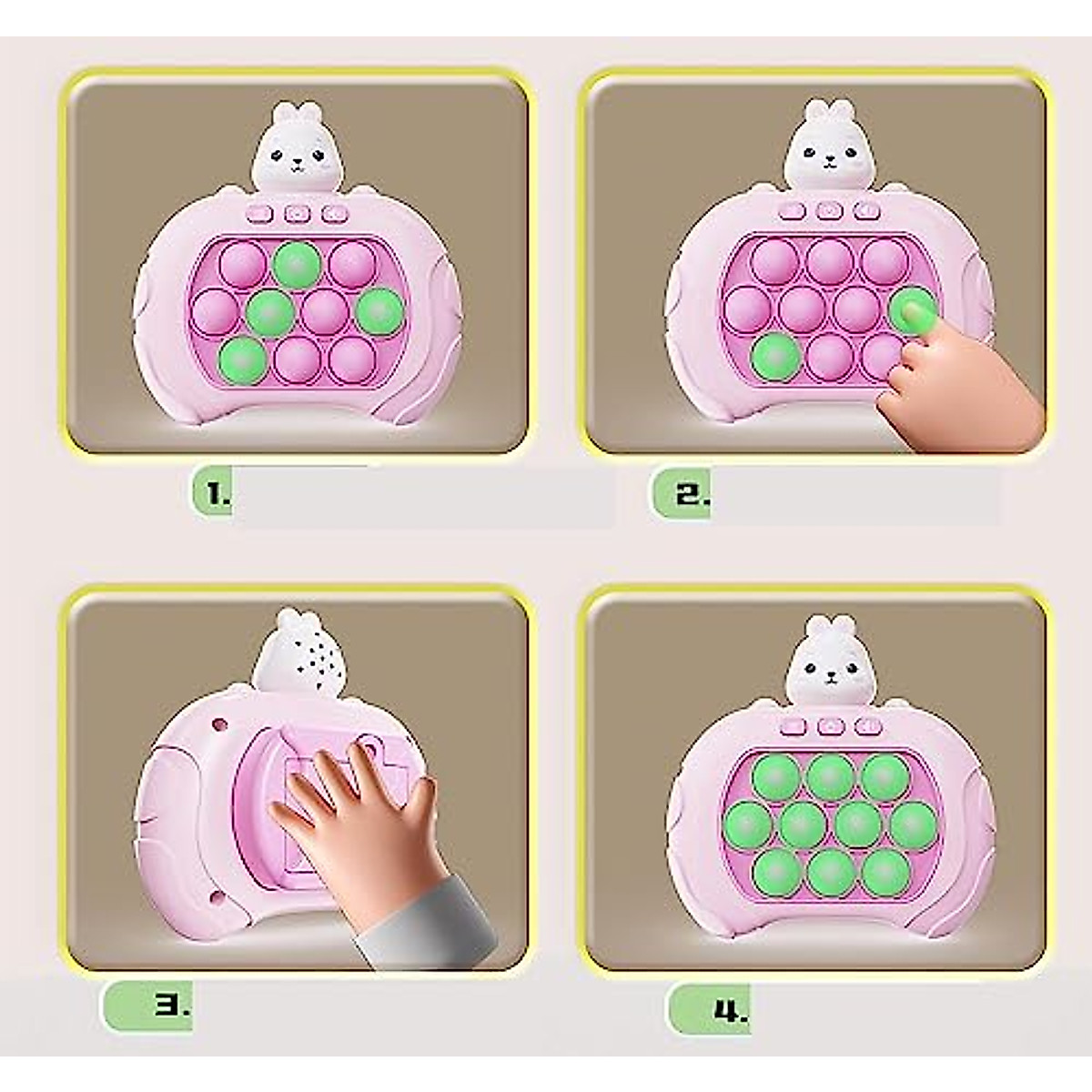 1.

2.

3.

4.