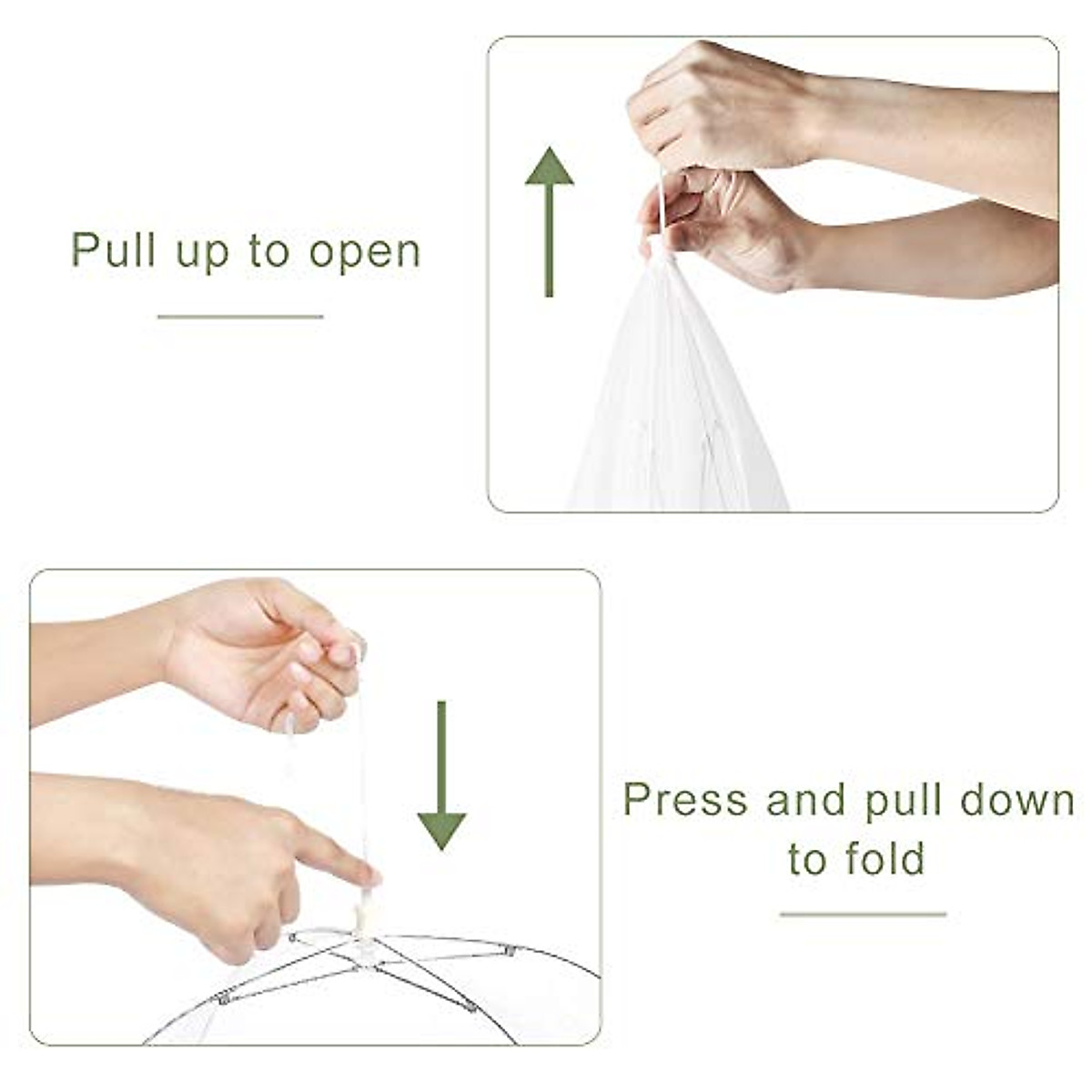 Pull up to open

Press and pull down to fold