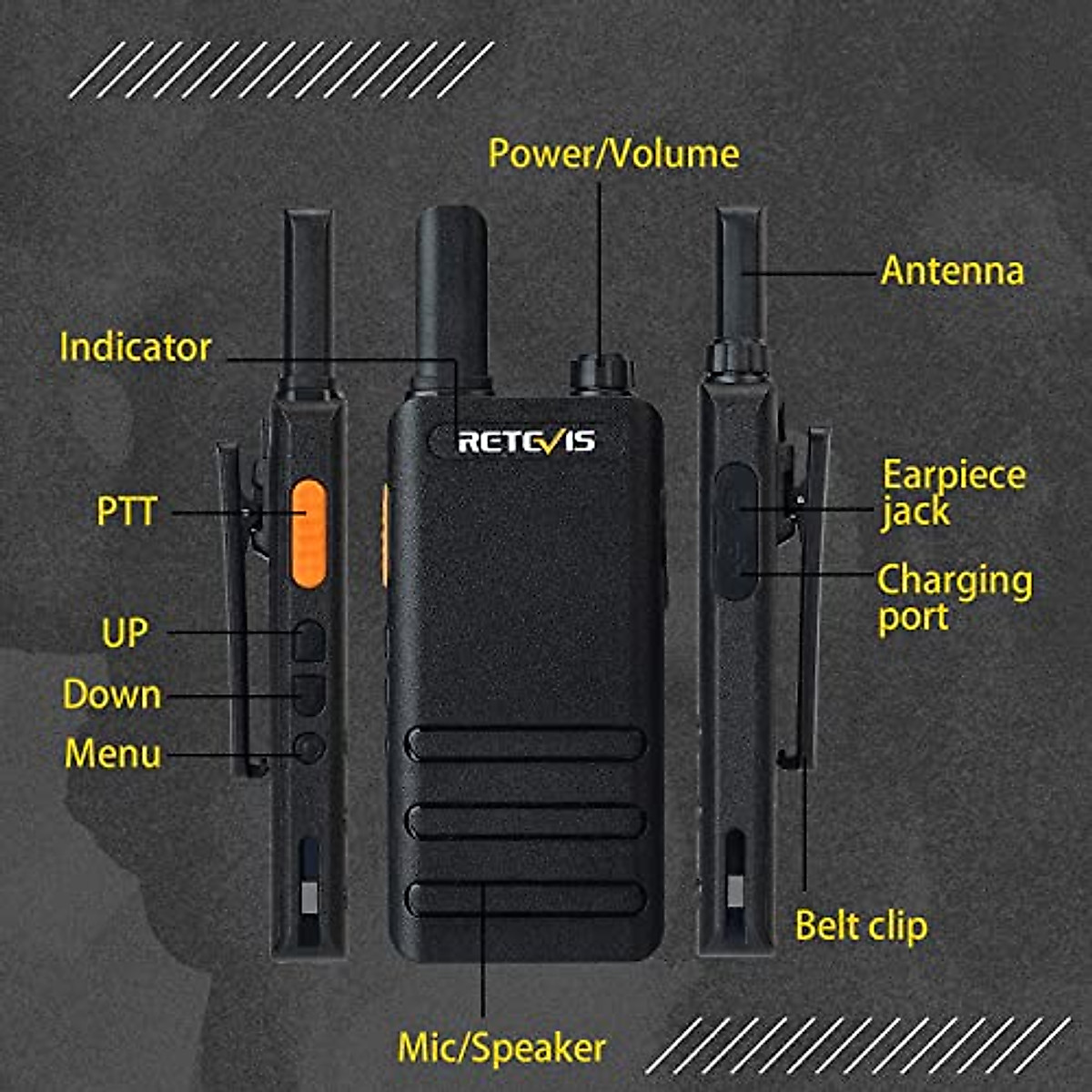 Power/Volume

Antenna

Indicator

RETEVIS

PTT

Earpiece jack

Charging port

UP

Down

Menu

Belt clip

Mic/Speaker