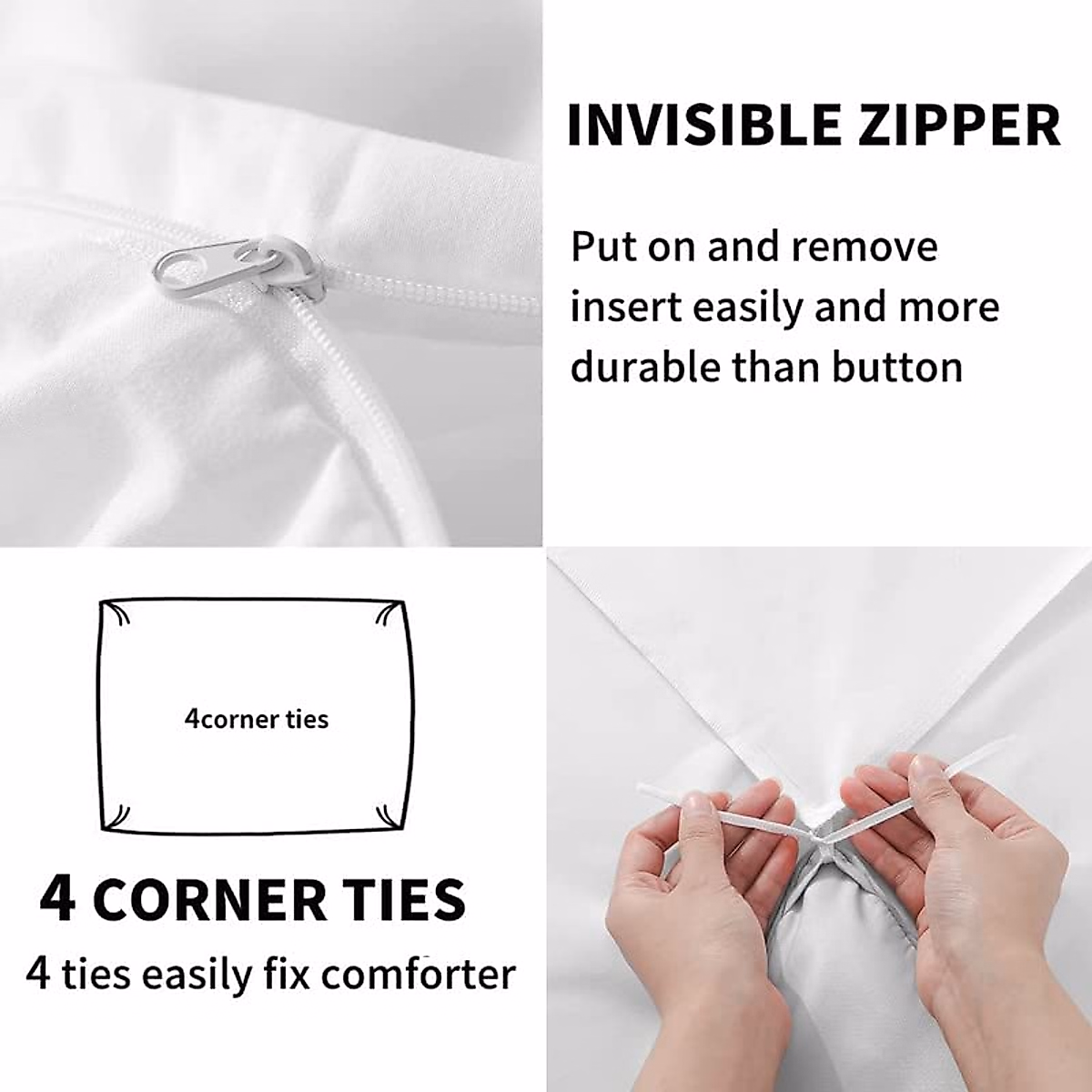 INVISIBLE ZIPPER

Put on and remove insert easily and more durable than button

4corner ties

4 CORNER TIES

4 ties easily fix comforter