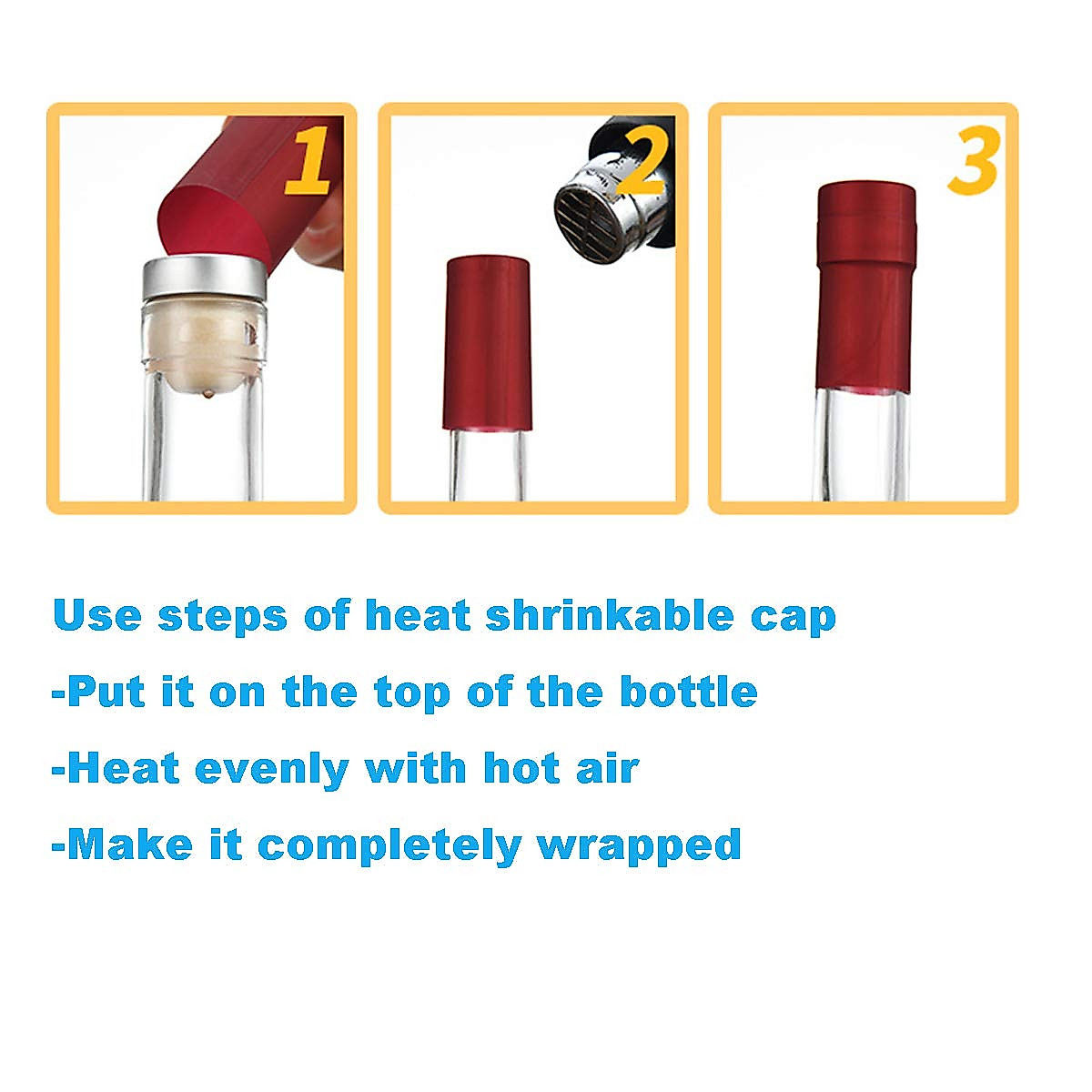 1

2

3

Use steps of heat shrinkable cap

-Put it on the top of the bottle

-Heat evenly with hot air

-Make it completely wrapped