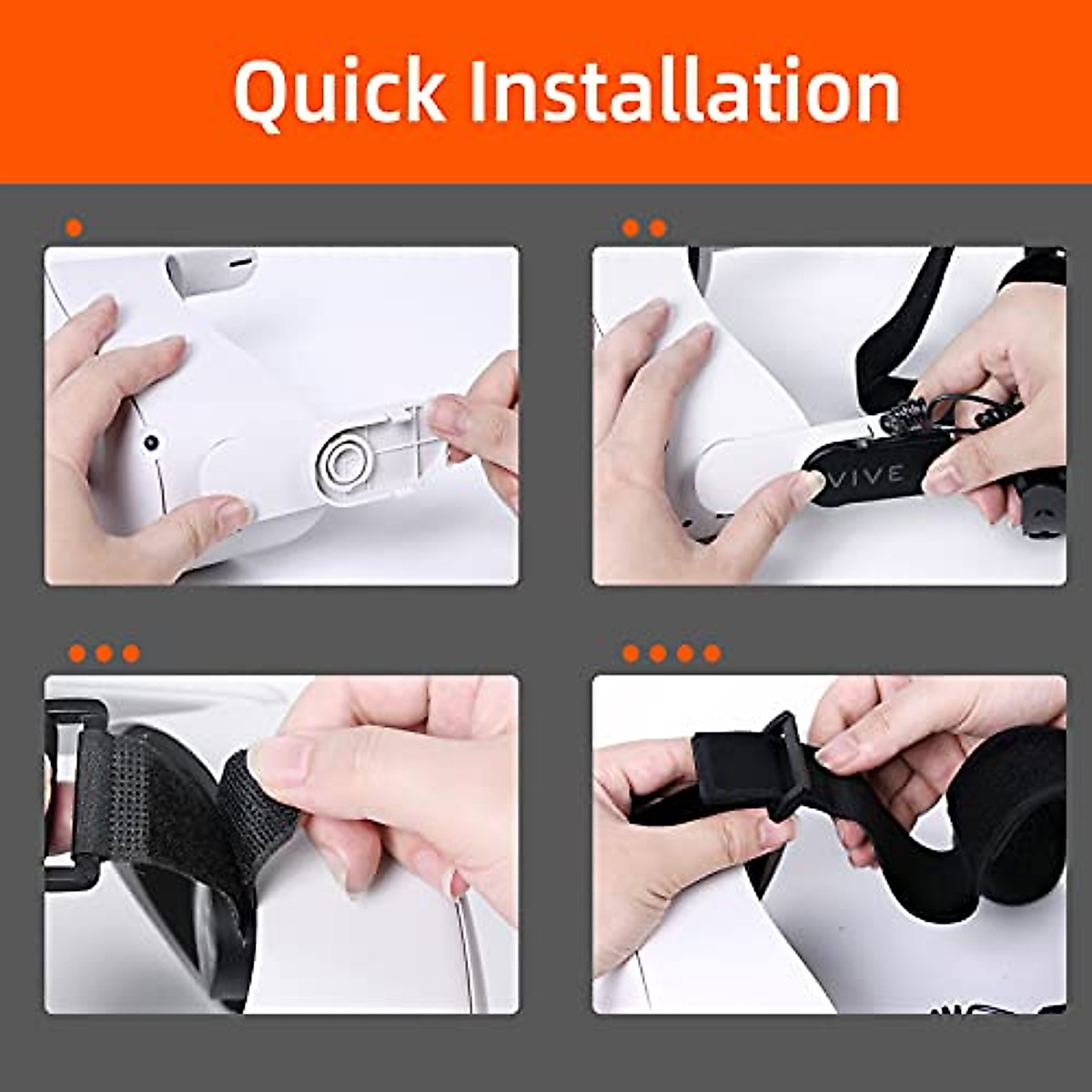 Quick Installation

VIVE