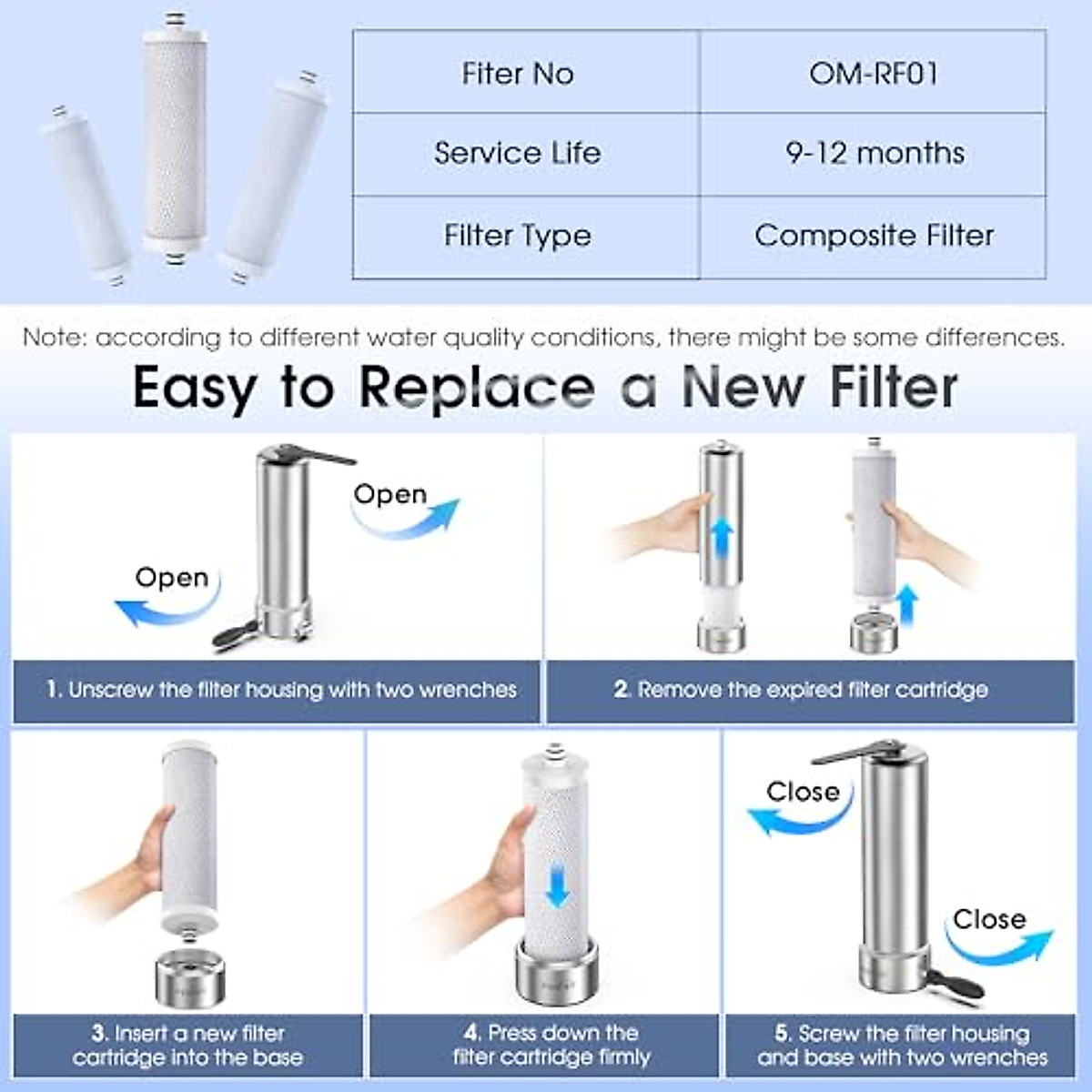 | Fiter No | OM-RF01 |
|---|---|
| Service Life | 9-12 months |
| Filter Type | Composite Filter |

Note: according to different water quality conditions, there might be some differences.

Easy to Replace a New Filter

Open

Open

1. Unscrew the filter housing with two wrenches

2. Remove the expired filter cartridge

3. Insert a new filter cartridge into the base

4. Press down the filter cartridge firmly

Close

Close

5. Screw the filter housing and base with two wrenches