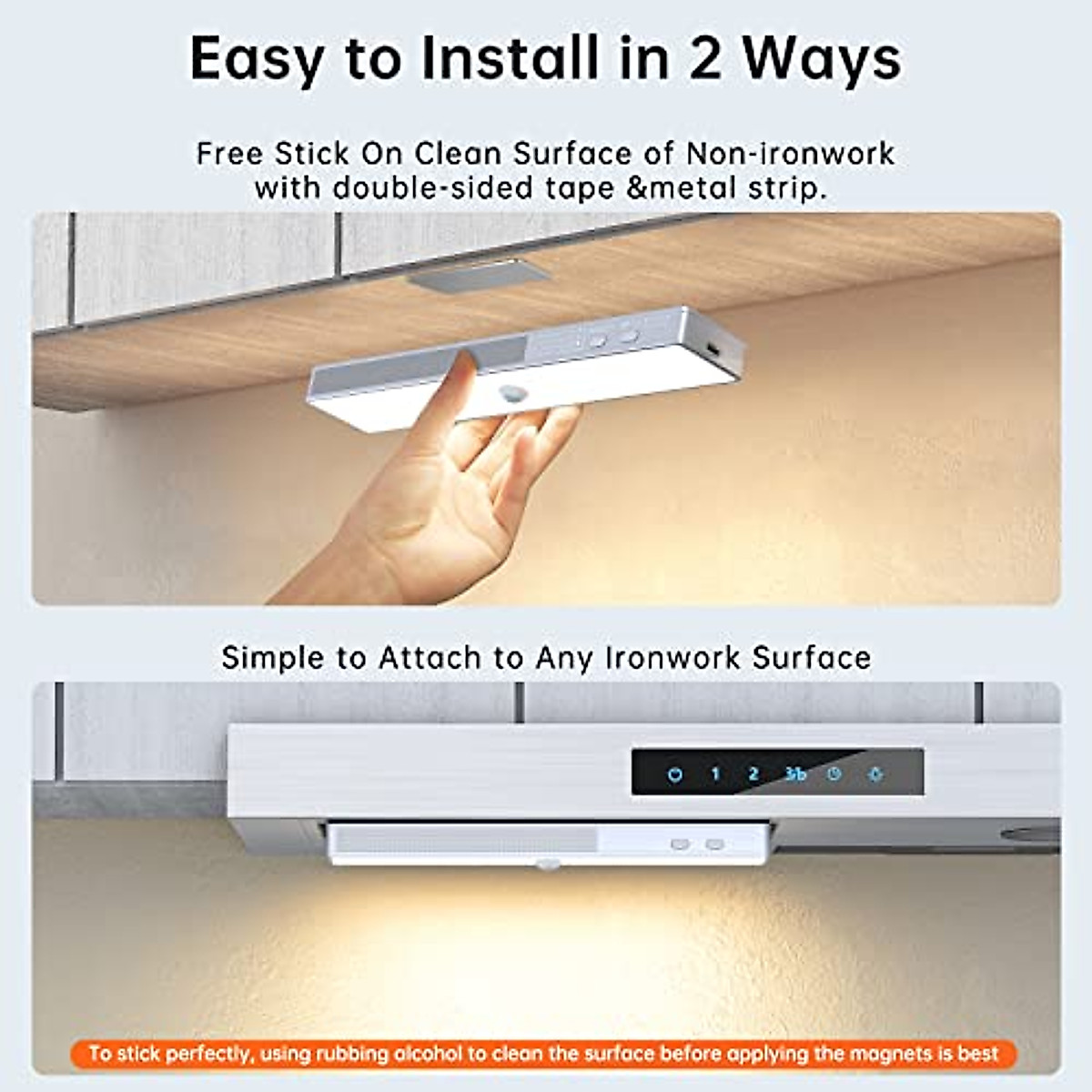 Easy to Install in 2 Ways

Free Stick On Clean Surface of Non-ironwork with double-sided tape &metal strip.

Simple to Attach to Any Ironwork Surface

1 2 3b

To stick perfectly, using rubbing alcohol to clean the surface before applying the magnets is best