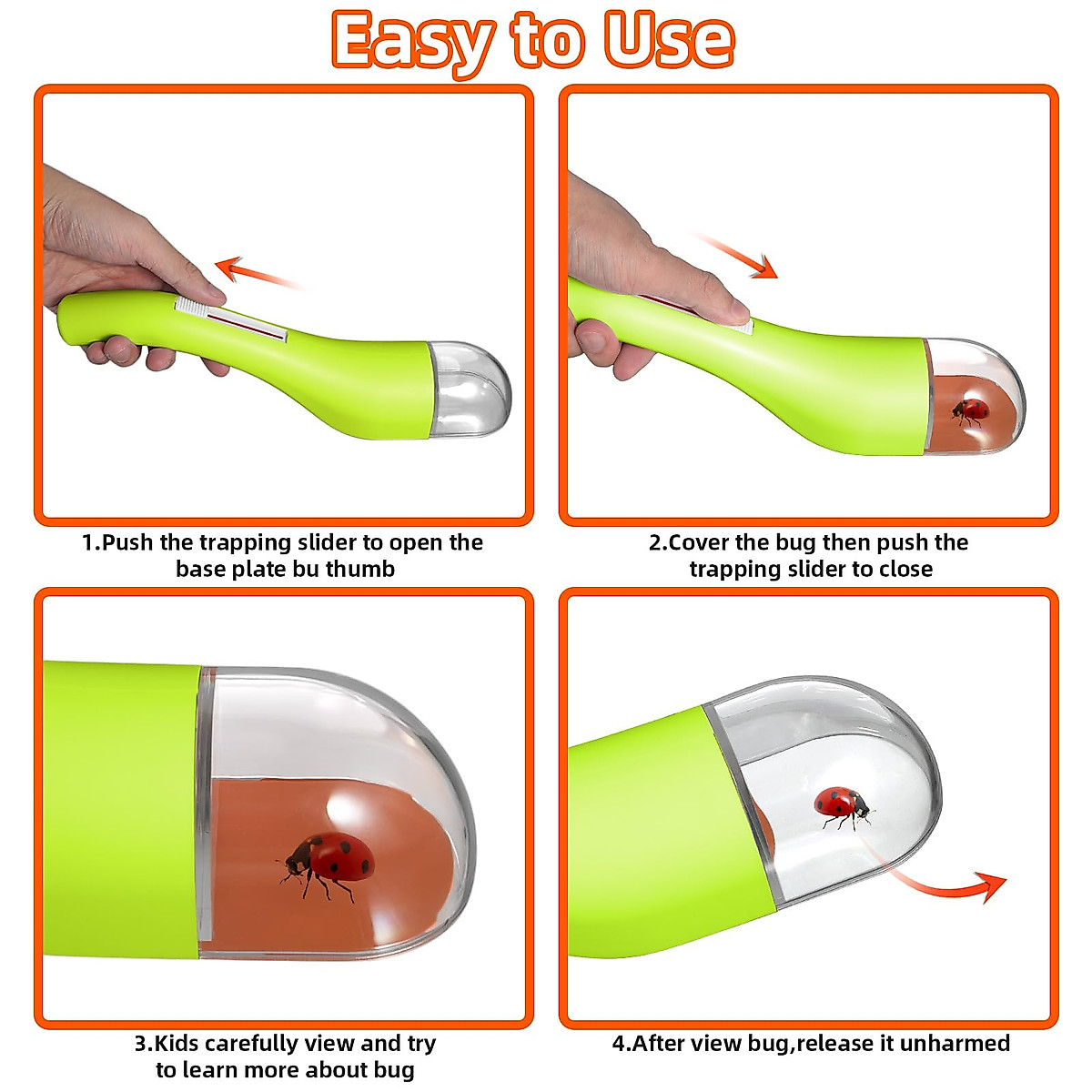 Easy to Use

1.Push the trapping slider to open the base plate bu thumb

2.Cover the bug then push the trapping slider to close

3.Kids carefully view and try to learn more about bug

4.After view bug,release it unharmed