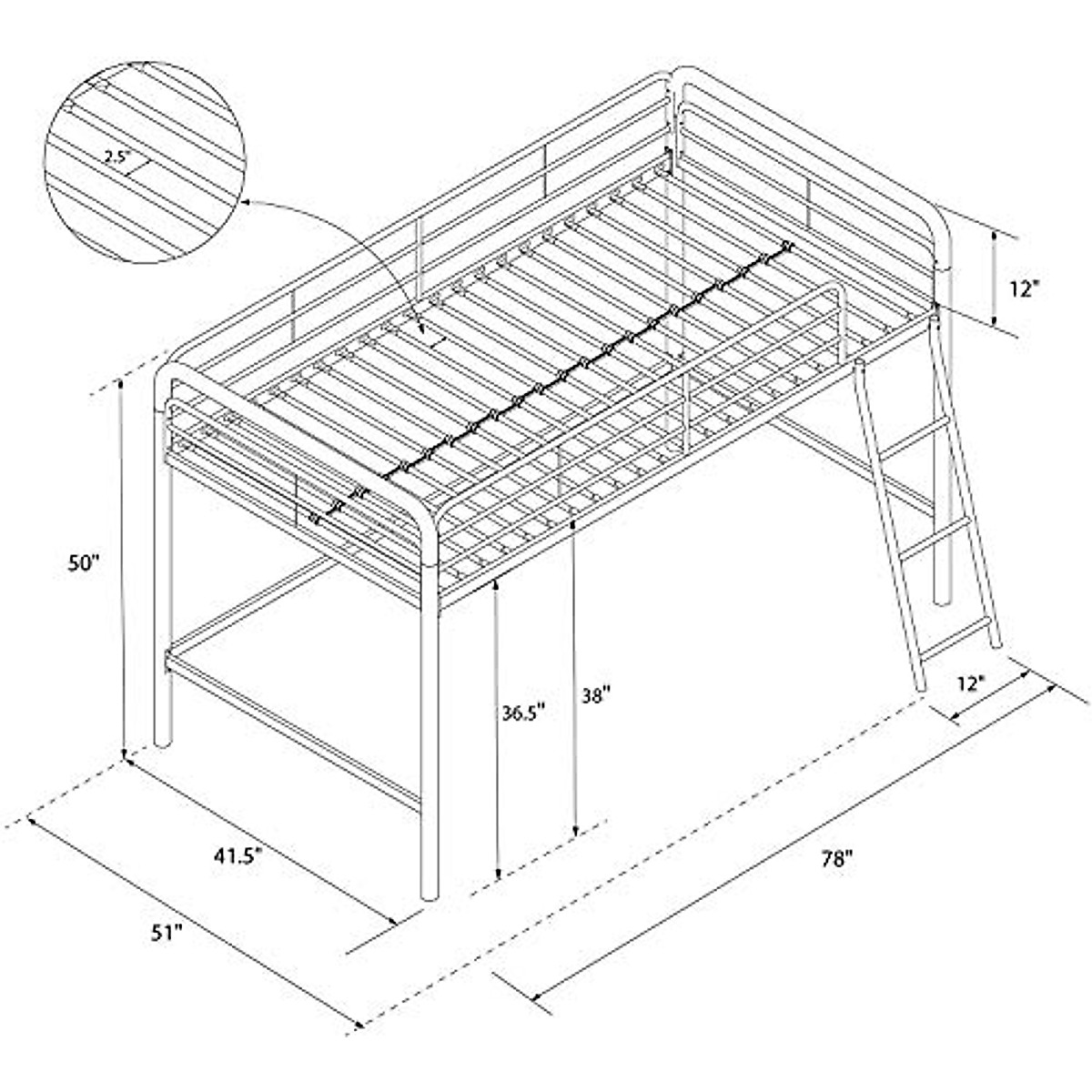 2.5"

12"

50"

36.5"

38"

12"

41.5"

78"

51"