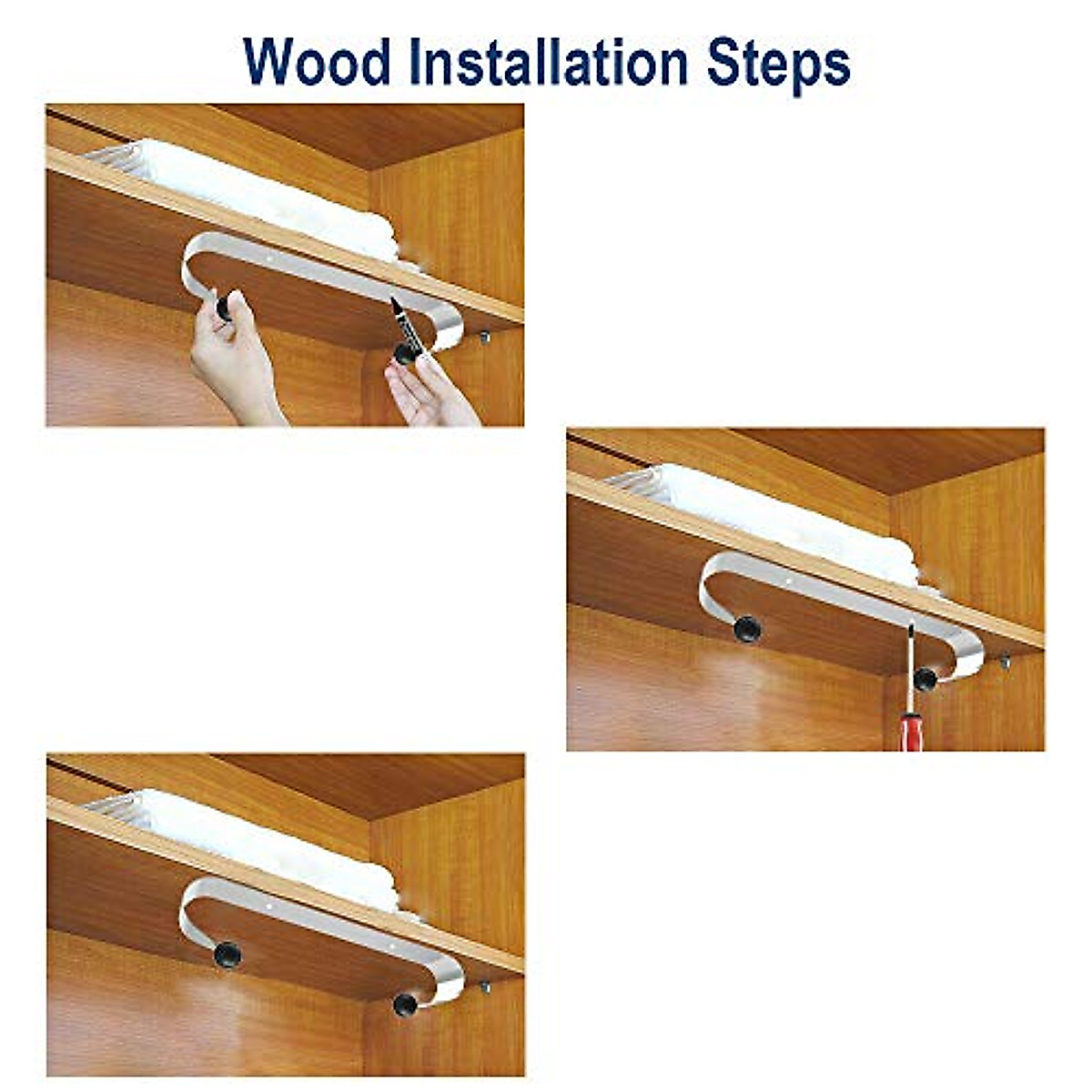 Wood Installation Steps