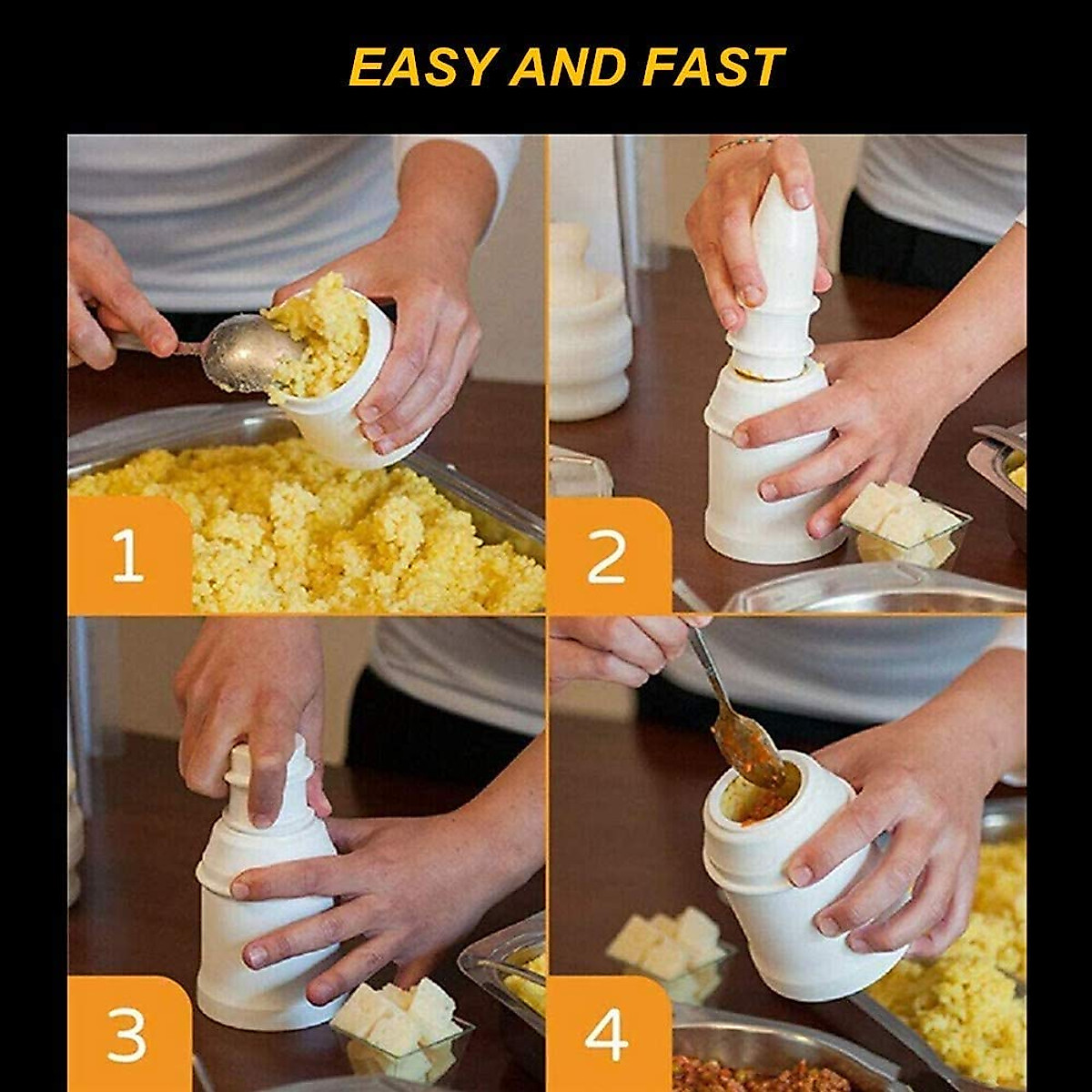 EASY AND FAST

1

2

3

4