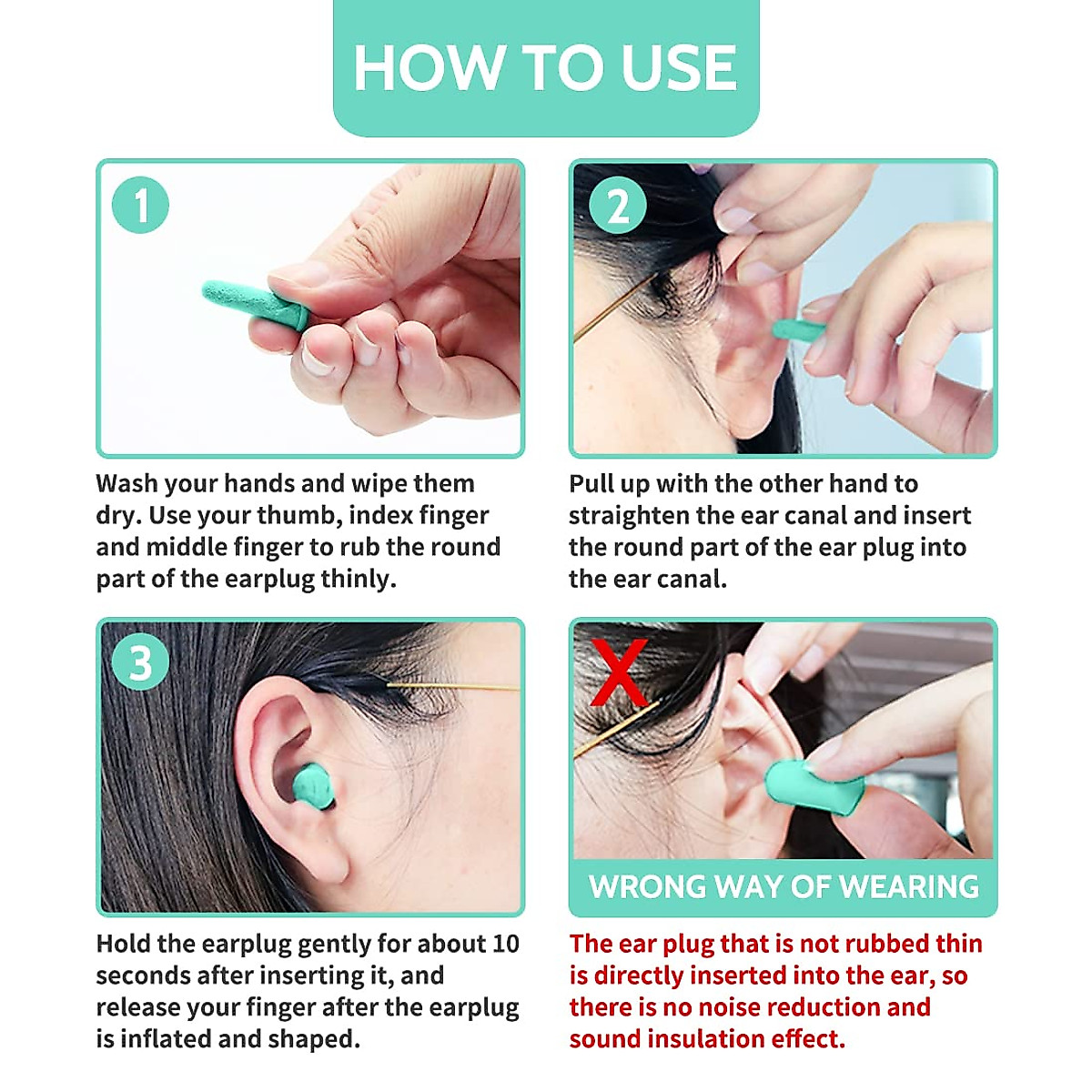 HOW TO USE

1

Wash your hands and wipe them dry. Use your thumb, index finger and middle finger to rub the round part of the earplug thinly.

2

Pull up with the other hand to straighten the ear canal and insert the round part of the ear plug into the ear canal.

3

Hold the earplug gently for about 10 seconds after inserting it, and release your finger after the earplug is inflated and shaped.

X

WRONG WAY OF WEARING

The ear plug that is not rubbed thin is directly inserted into the ear, so there is no noise reduction and sound insulation effect.