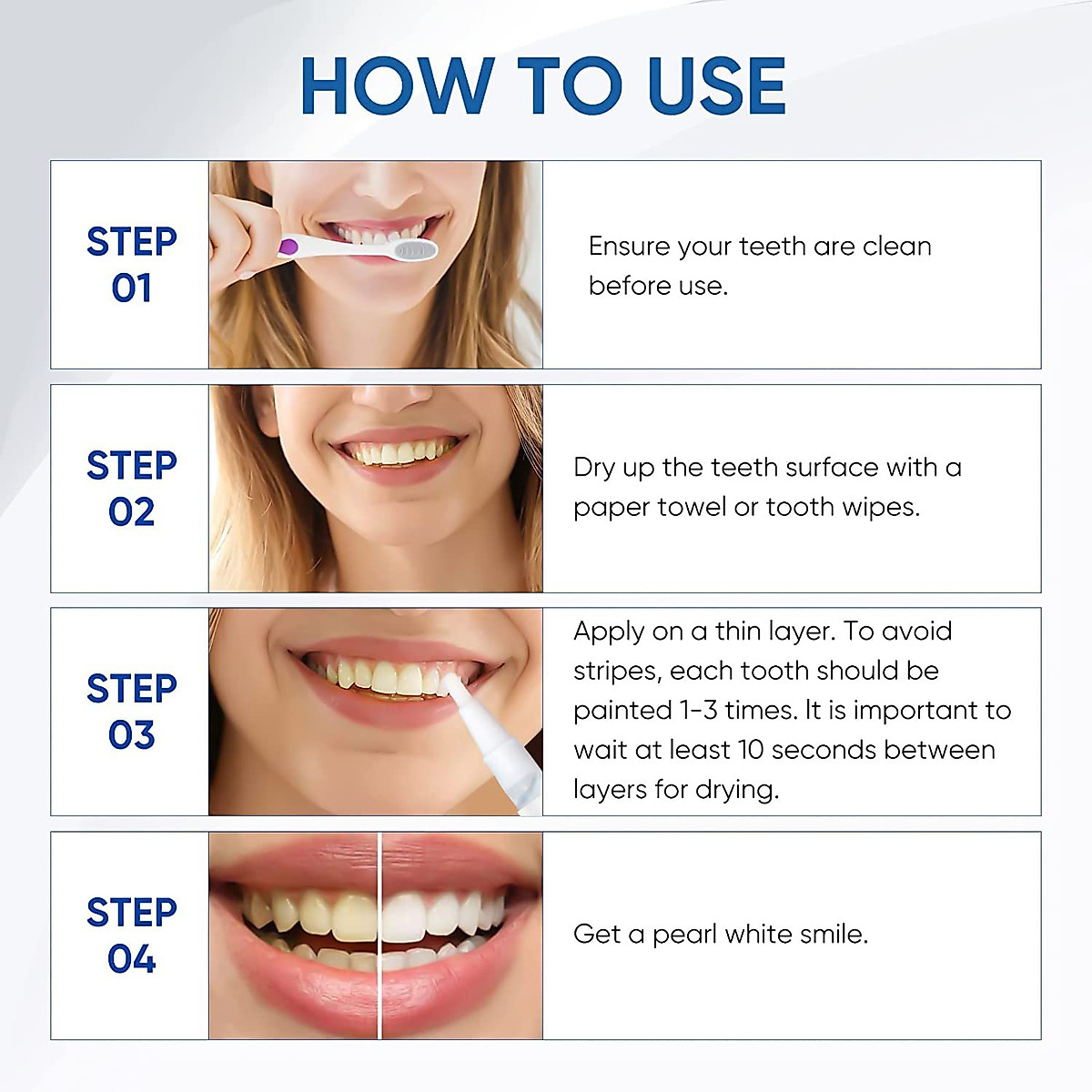 HOW TO USE

STEP 01

Ensure your teeth are clean before use.

STEP 02

Dry up the teeth surface with a paper towel or tooth wipes.

STEP 03

Apply on a thin layer. To avoid stripes, each tooth should be painted 1-3 times. It is important to wait at least 10 seconds between layers for drying.

STEP 04

Get a pearl white smile.