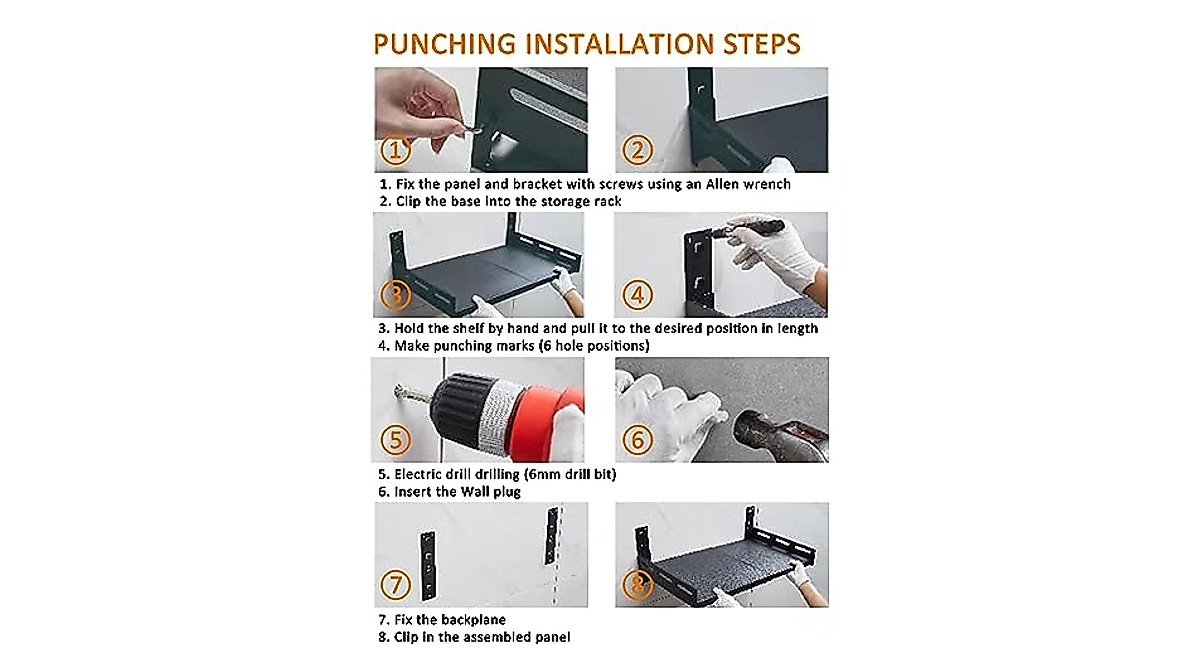 PUNCHING INSTALLATION STEPS

①

②

1. Fix the panel and bracket with screws using an Allen wrench
2. Clip the base into the storage rack

③

④

3. Hold the shelf by hand and pull it to the desired position in length
4. Make punching marks (6 hole positions)

⑤

⑥

5. Electric drill drilling (6mm drill bit)
6. Insert the Wall plug

⑦

⑧

7. Fix the backplane
8. Clip in the assembled panel