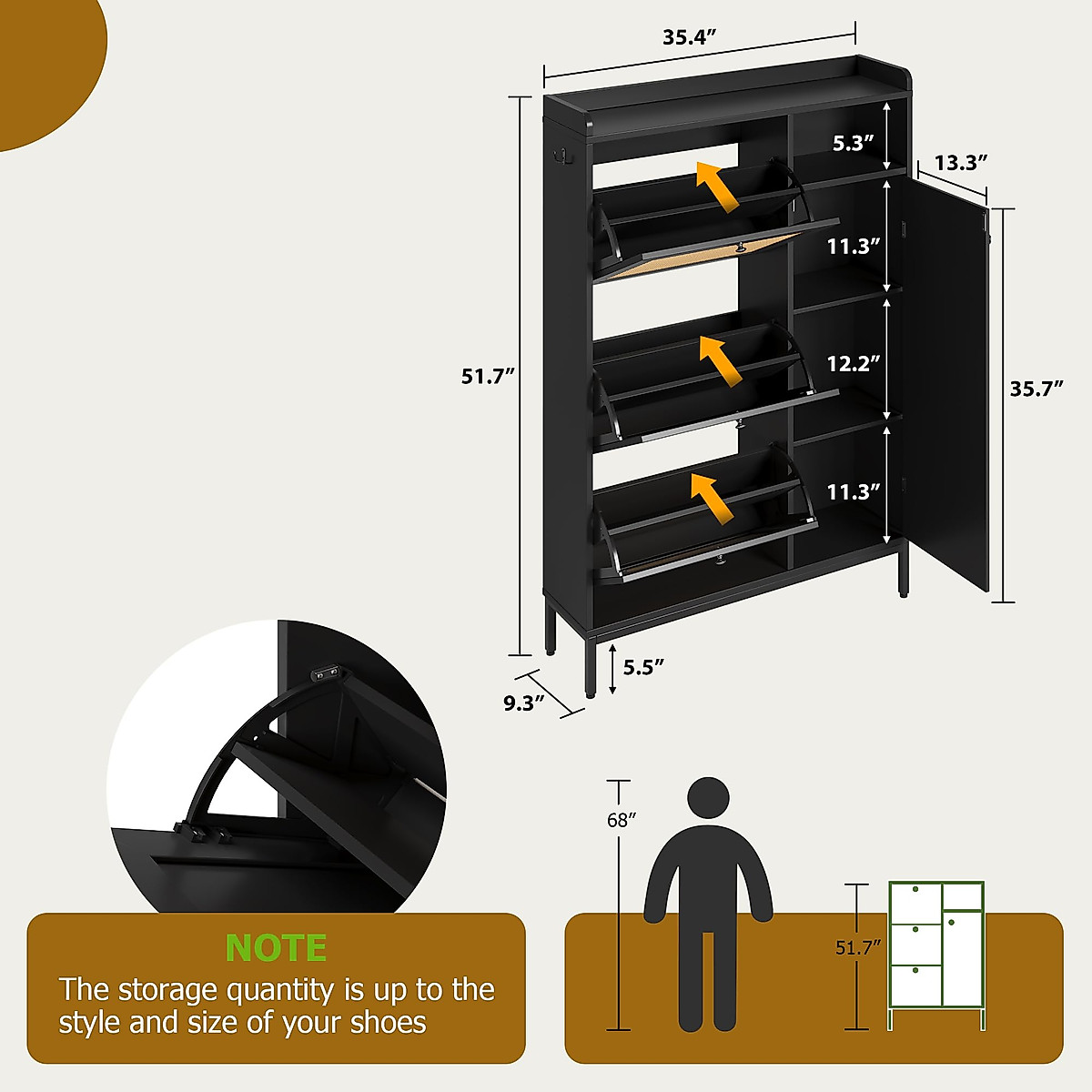 35.4″

5.3″

13.3″

11.3″

51.7″

12.2″

35.7″

11.3″

5.5″

9.3″

68″

51.7″

NOTE

The storage quantity is up to the style and size of your shoes