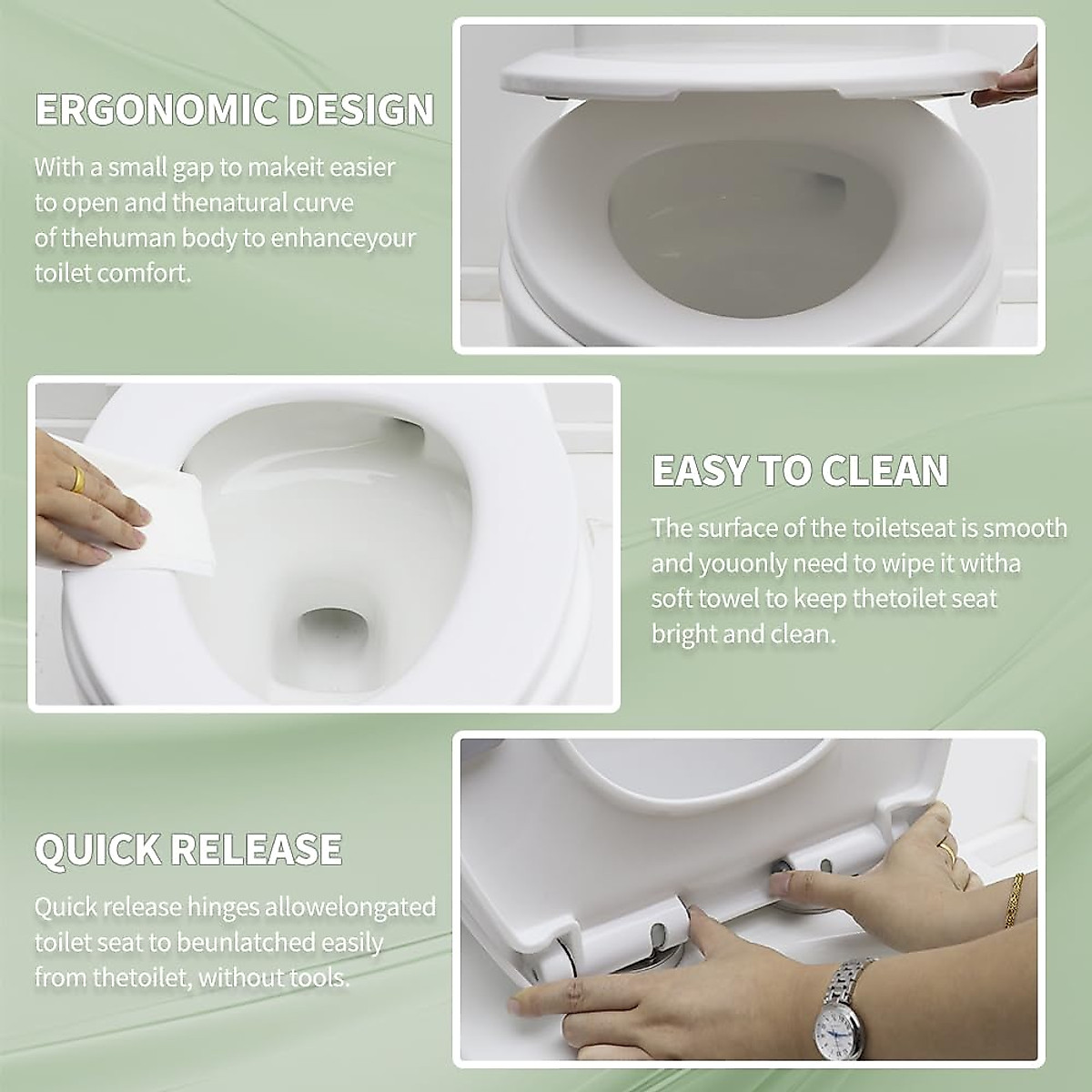 ERGONOMIC DESIGN

With a small gap to makeit easier to open and thenatural curve of thehuman body to enhanceyour toilet comfort.

EASY TO CLEAN

The surface of the toiletseat is smooth and youonly need to wipe it witha soft towel to keep thetoilet seat bright and clean.

QUICK RELEASE

Quick release hinges allowelongated toilet seat to beunlatched easily from thetoilet, without tools.