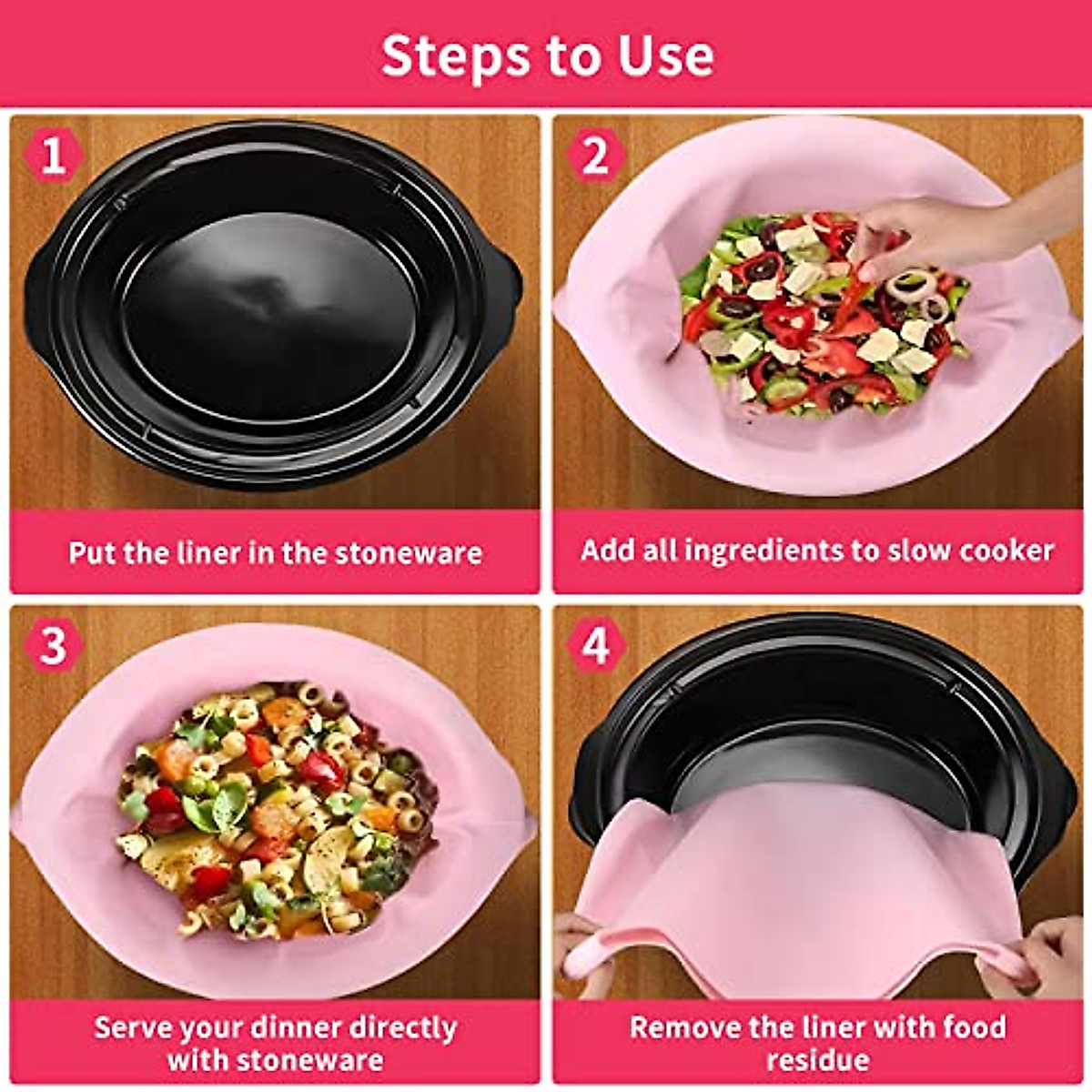 Steps to Use

1

Put the liner in the stoneware

2

Add all ingredients to slow cooker

3

Serve your dinner directly with stoneware

4

Remove the liner with food residue