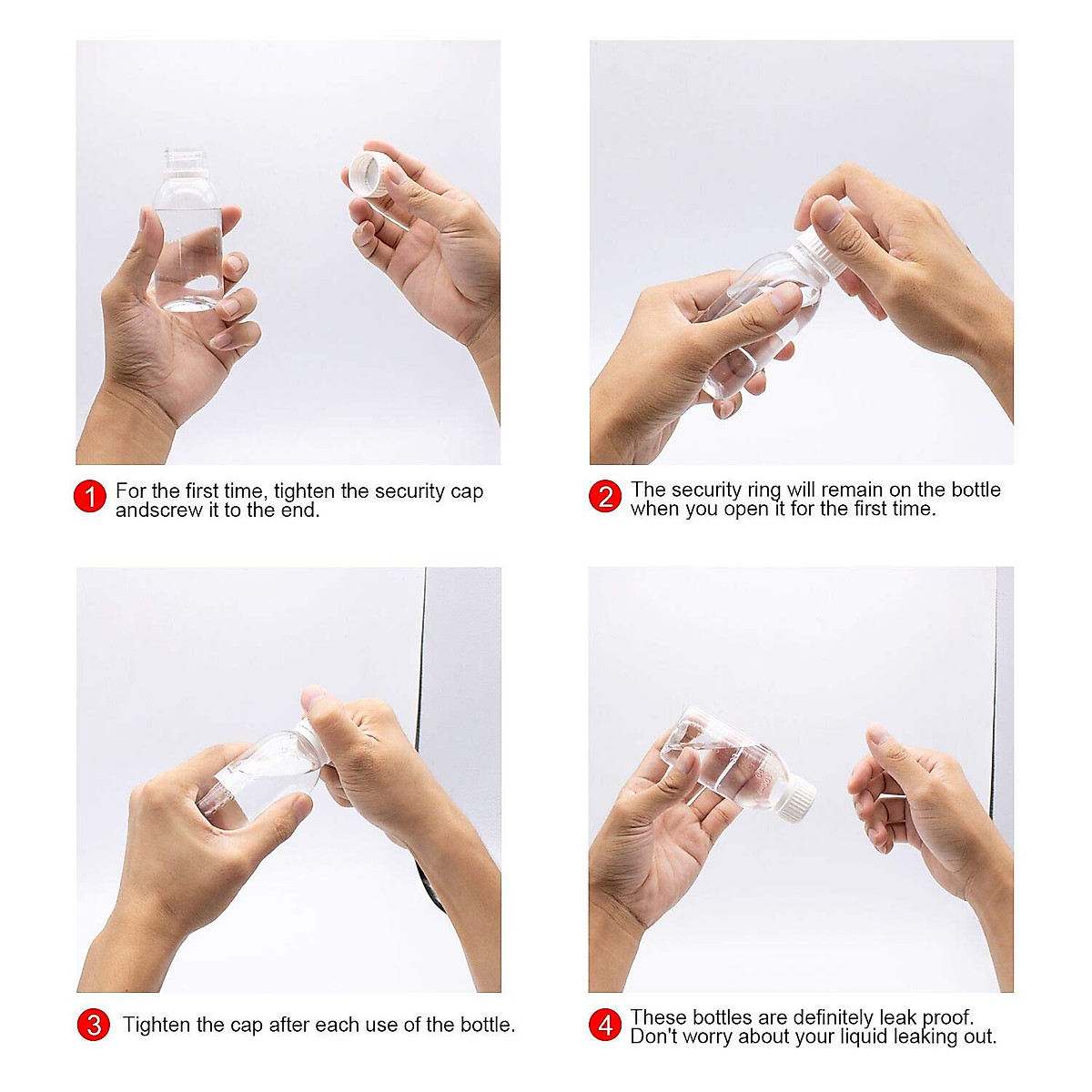 1 For the first time, tighten the security cap andscrew it to the end.

2 The security ring will remain on the bottle when you open it for the first time.

3 Tighten the cap after each use of the bottle.

4 These bottles are definitely leak proof. Don't worry about your liquid leaking out.