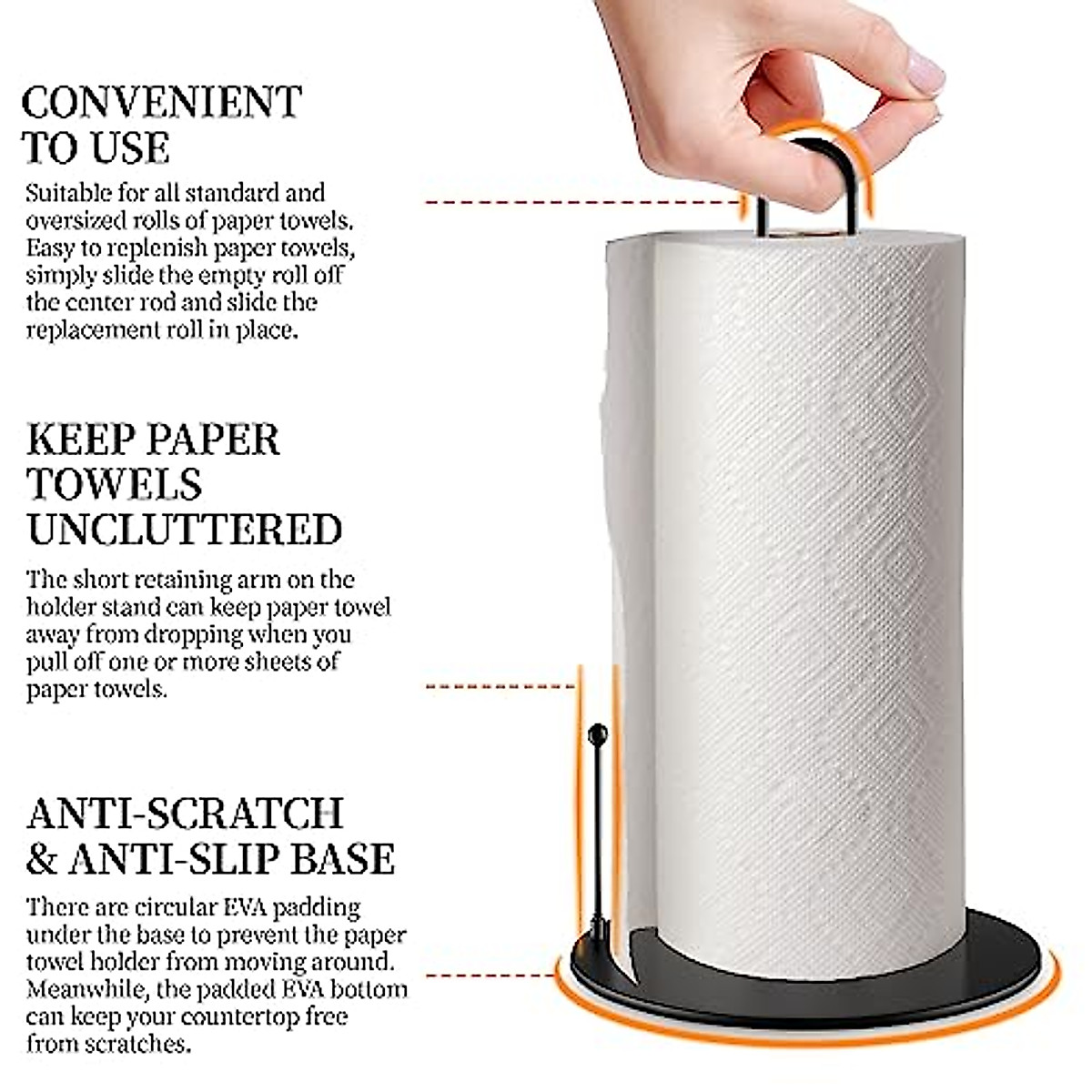 CONVENIENT TO USE

Suitable for all standard and oversized rolls of paper towels. Easy to replenish paper towels, simply slide the empty roll off the center rod and slide the replacement roll in place.

KEEP PAPER TOWELS UNCLUTTERED

The short retaining arm on the holder stand can keep paper towel away from dropping when you pull off one or more sheets of paper towels.

ANTI-SCRATCH & ANTI-SLIP BASE

There are circular EVA padding under the base to prevent the paper towel holder from moving around. Meanwhile, the padded EVA bottom can keep your countertop free from scratches.