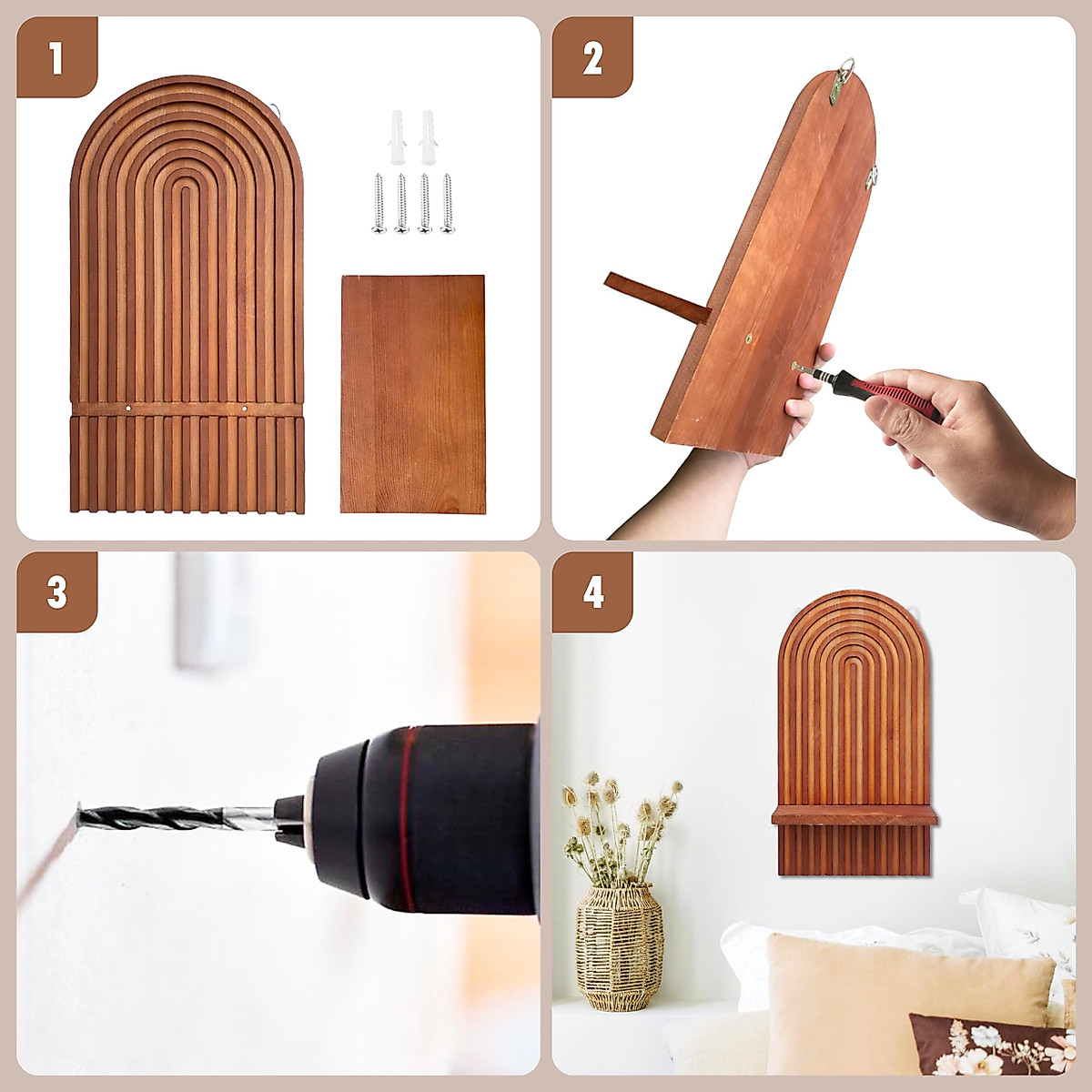 1

2

3

4