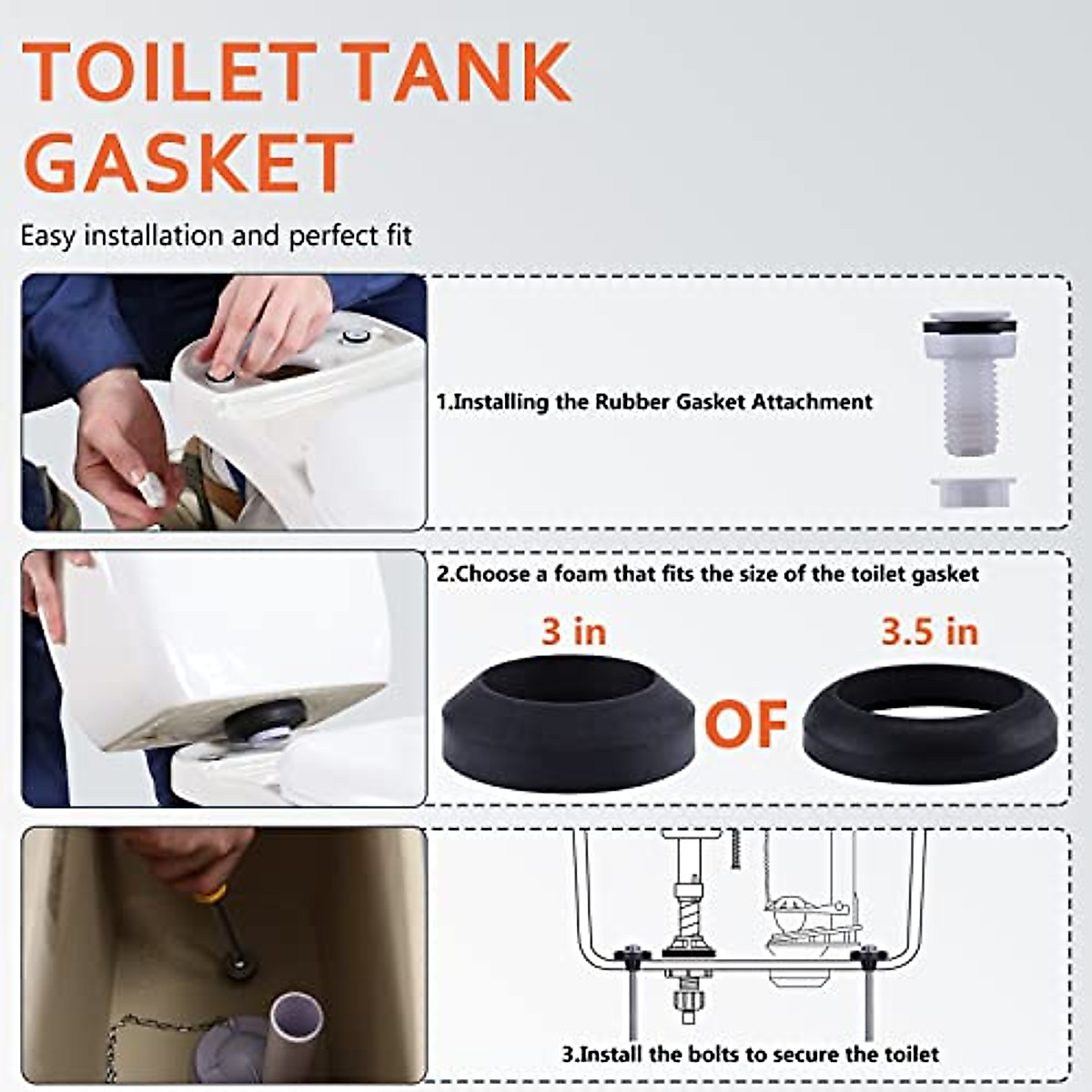 TOILET TANK GASKET

Easy installation and perfect fit

1.Installing the Rubber Gasket Attachment

2.Choose a foam that fits the size of the toilet gasket

3 in

OF

3.5 in

3.Install the bolts to secure the toilet