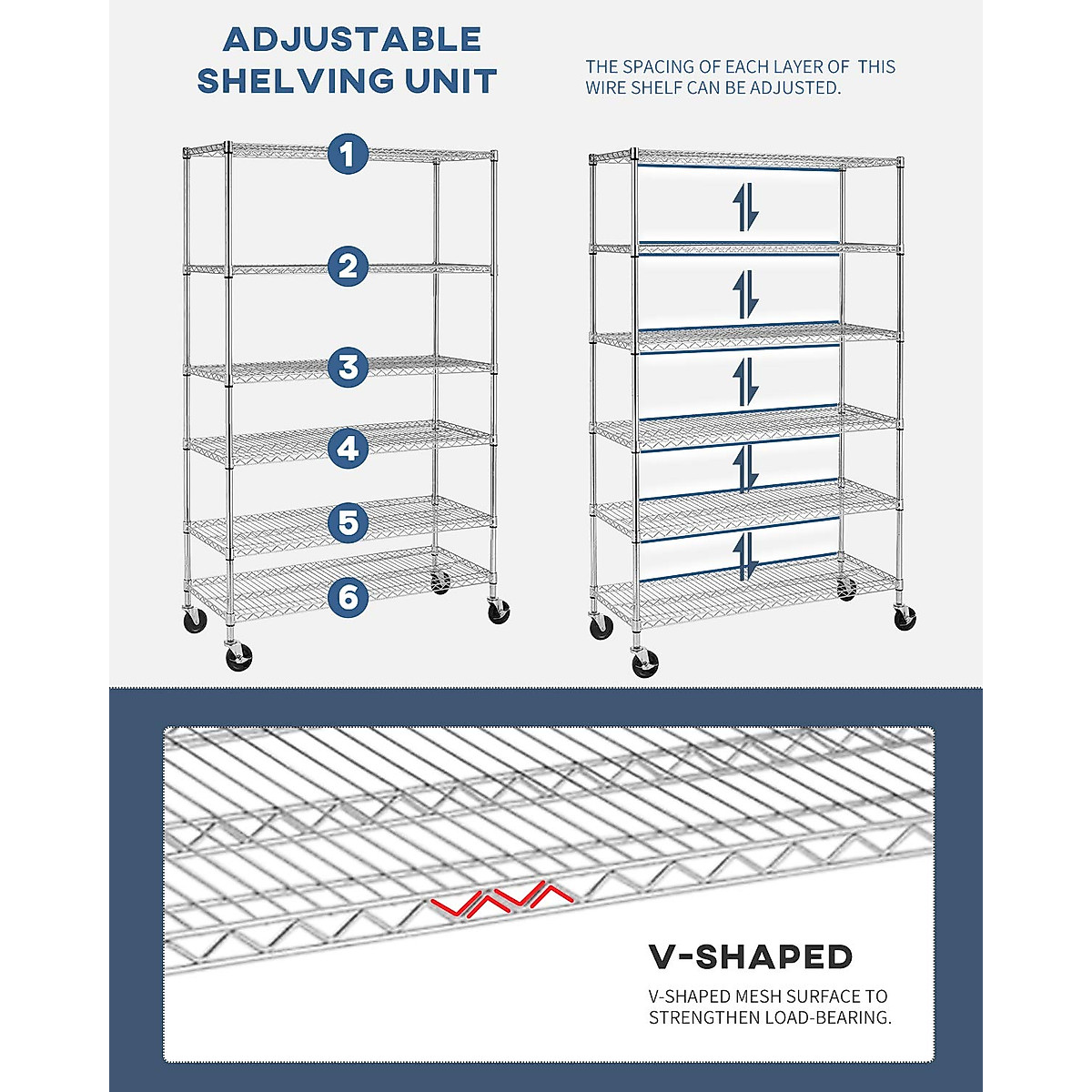 ADJUSTABLE SHELVING UNIT

THE SPACING OF EACH LAYER OF THIS WIRE SHELF CAN BE ADJUSTED.

1

2

3

4

5

6

V-SHAPED

V-SHAPED MESH SURFACE TO STRENGTHEN LOAD-BEARING.