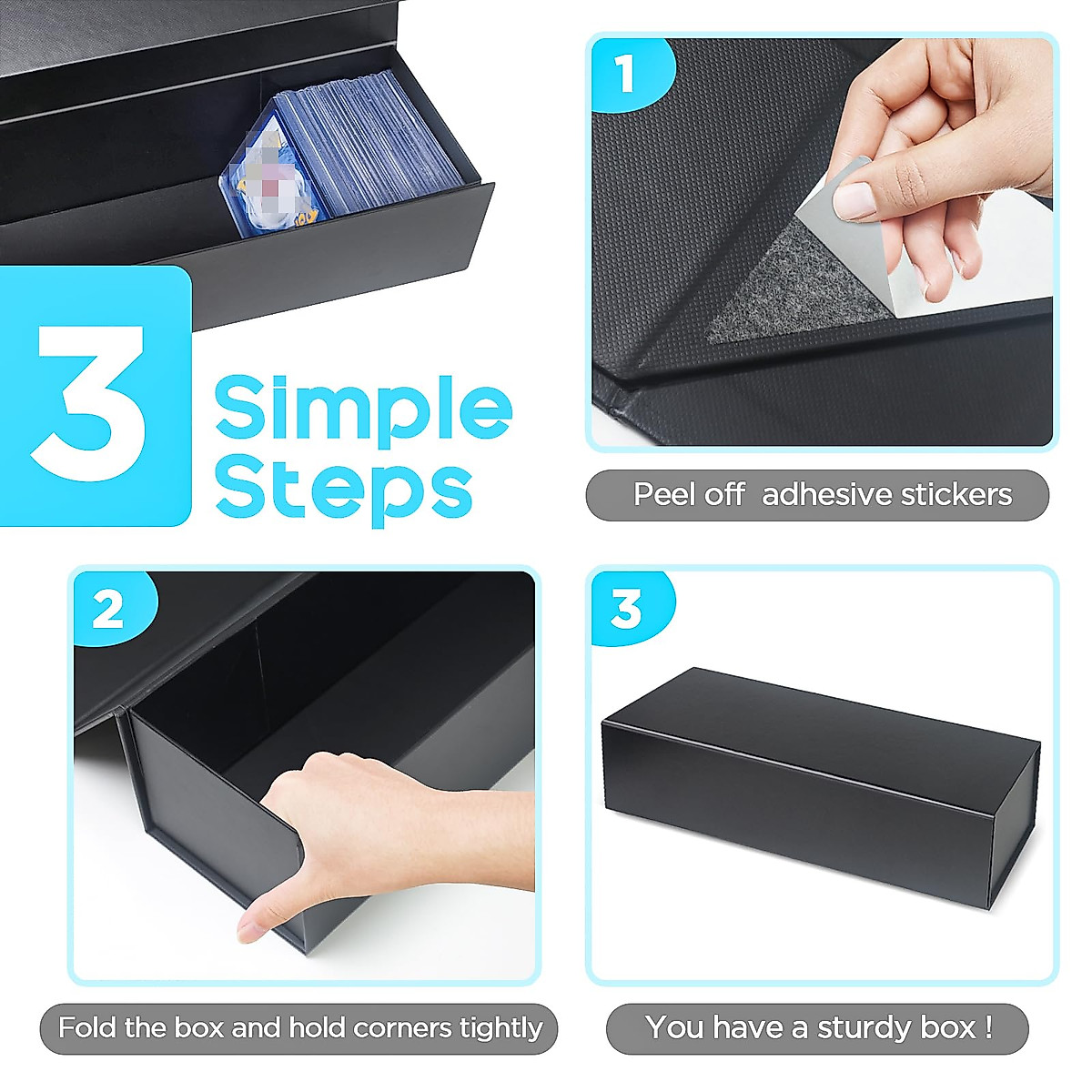 3 Simple Steps

1

Peel off adhesive stickers

2

Fold the box and hold corners tightly

3

You have a sturdy box !