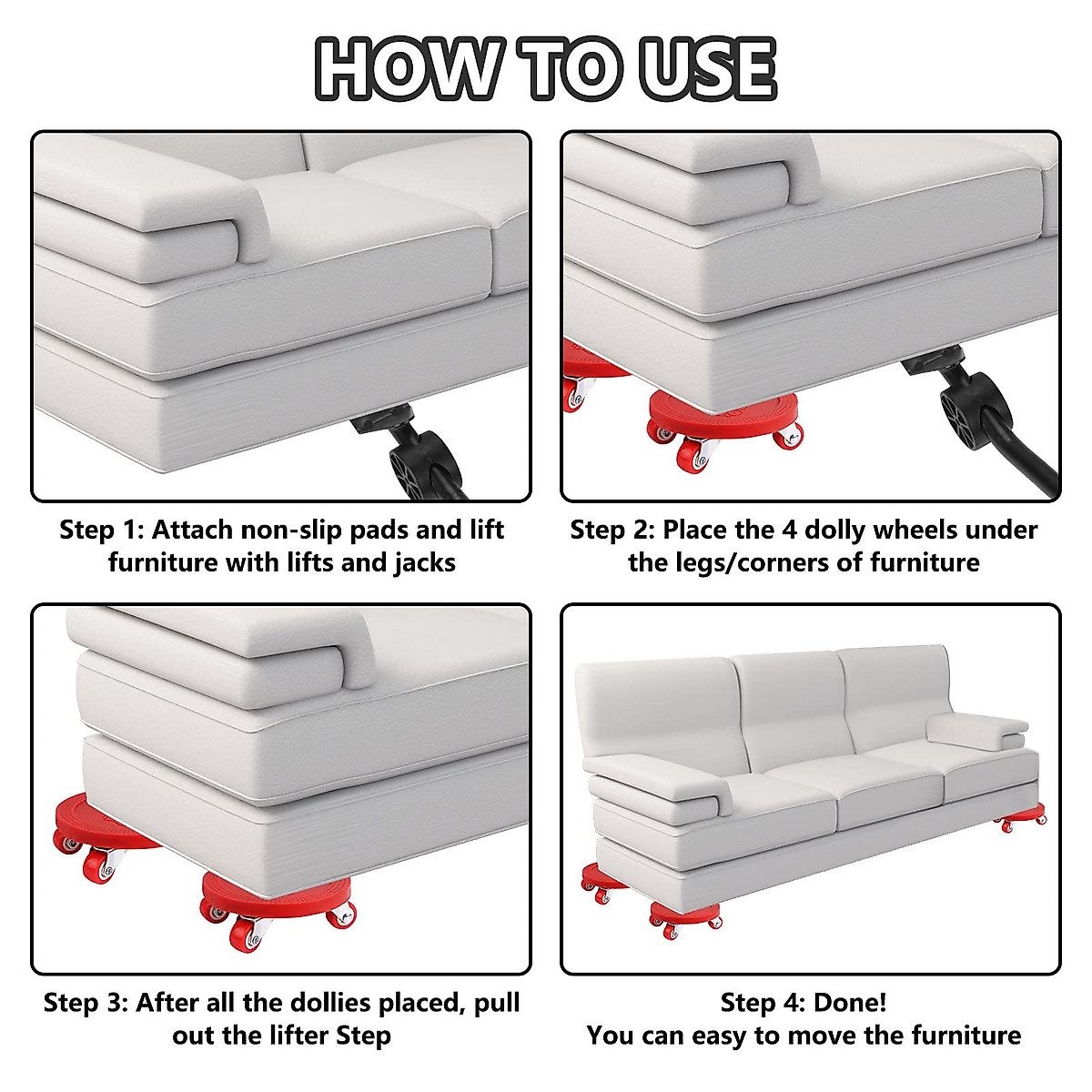 HOW TO USE

Step 1: Attach non-slip pads and lift furniture with lifts and jacks

Step 2: Place the 4 dolly wheels under the legs/corners of furniture

Step 3: After all the dollies placed, pull out the lifter Step

Step 4: Done!
You can easy to move the furniture