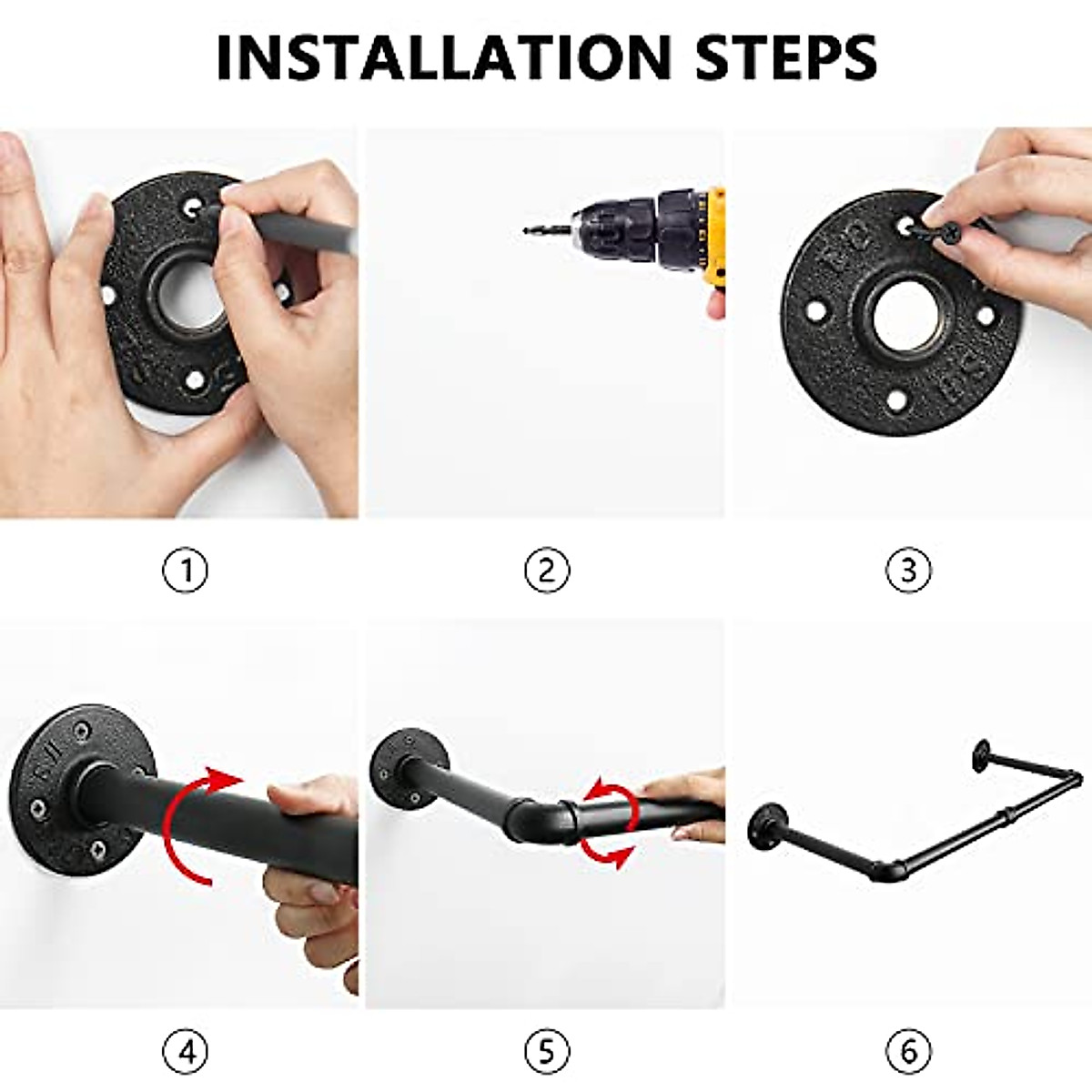 INSTALLATION STEPS

①

②

③

④

⑤

⑥