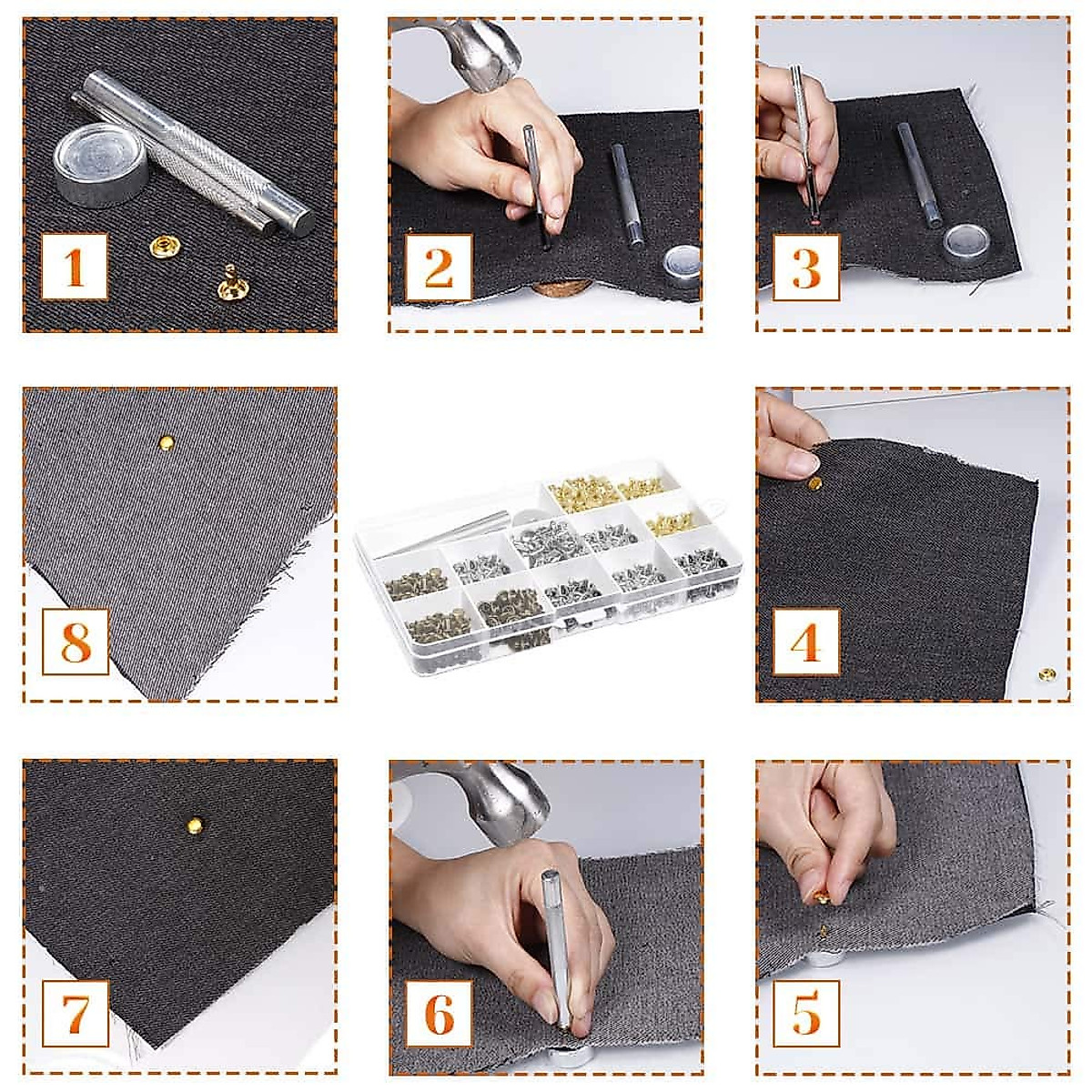 1

2

3

8

4

7

6

5