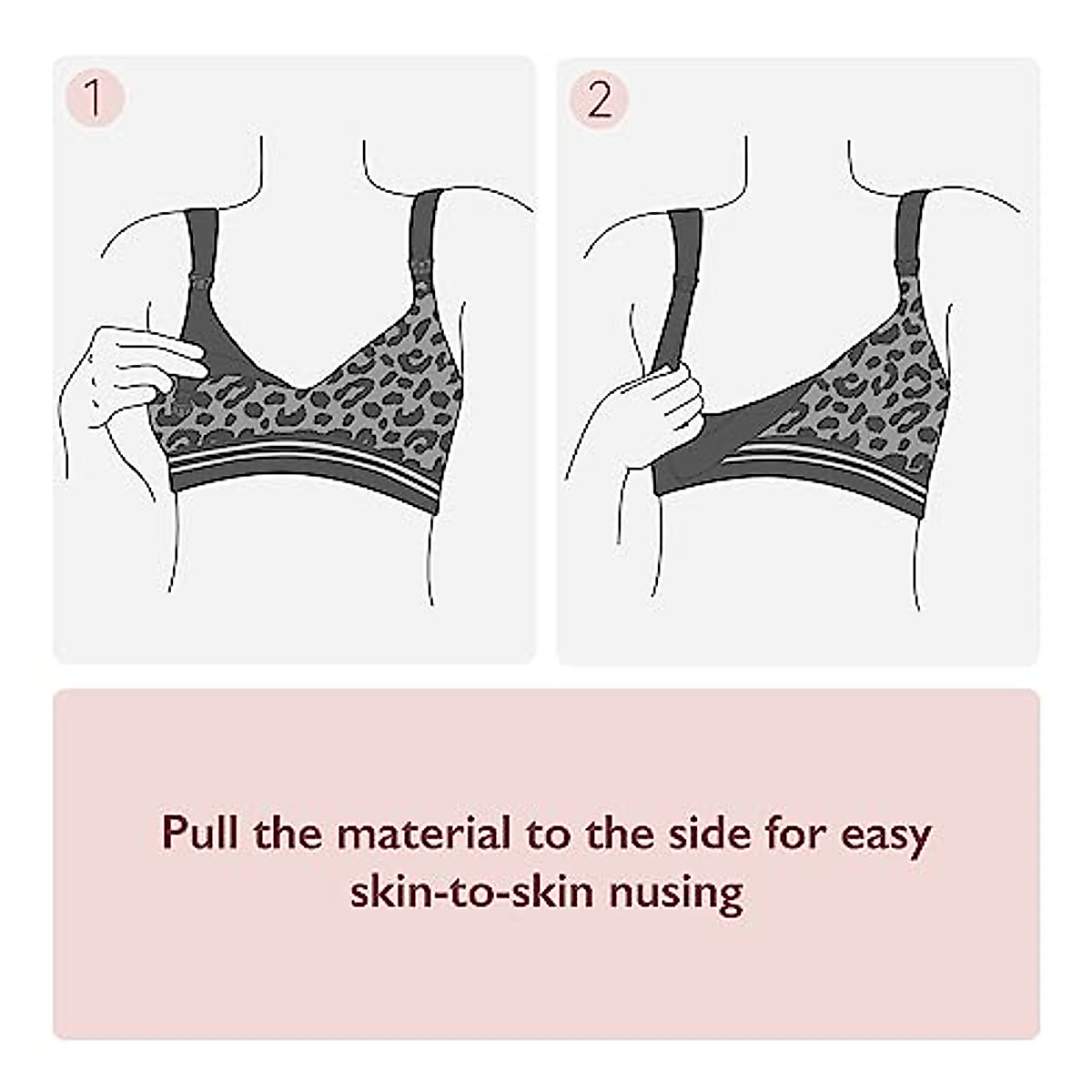 1

2

Pull the material to the side for easy skin-to-skin nusing