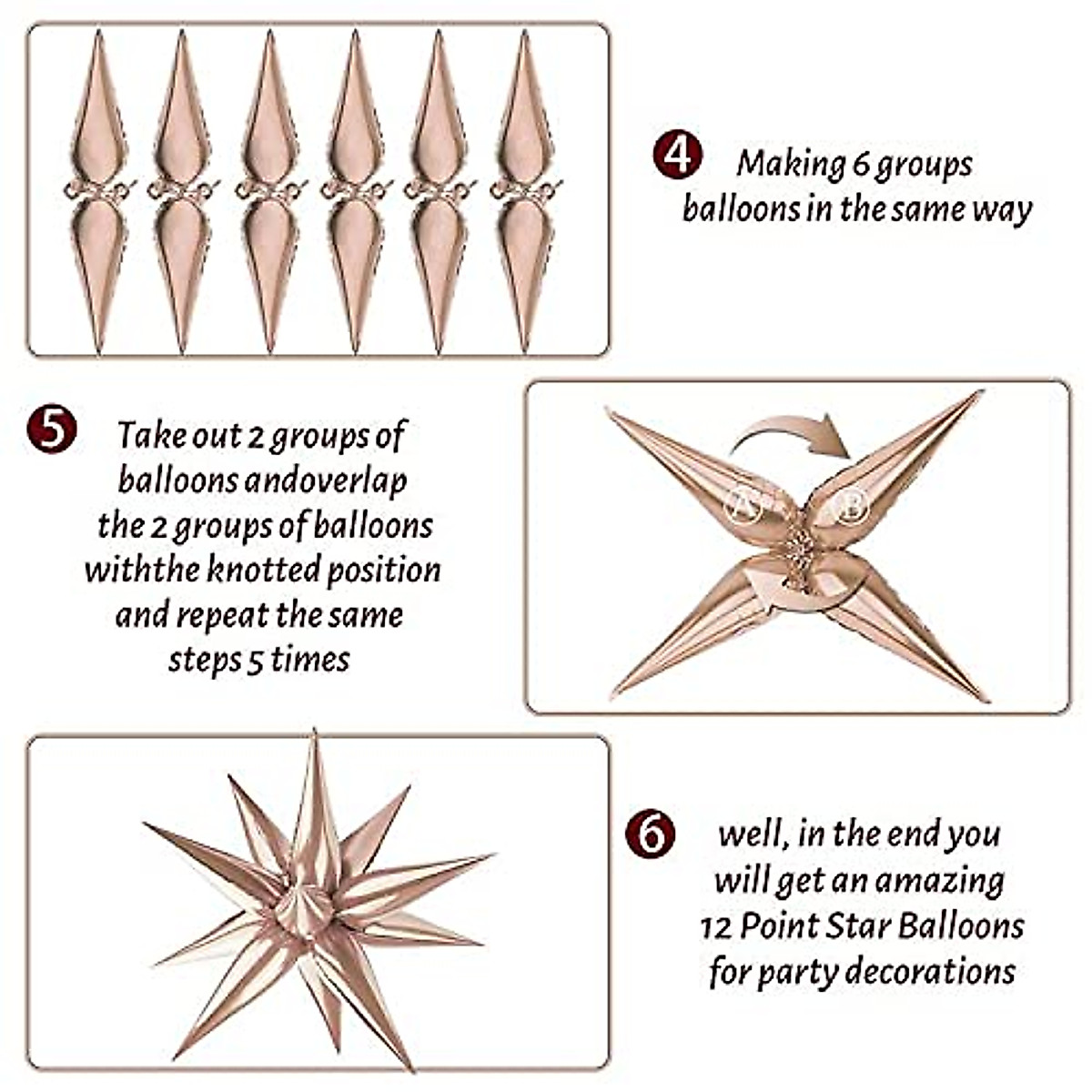 4 Making 6 groups balloons in the same way

5 Take out 2 groups of balloons andoverlap the 2 groups of balloons withthe knotted position and repeat the same steps 5 times

A B

6 well, in the end you will get an amazing 12 Point Star Balloons for party decorations